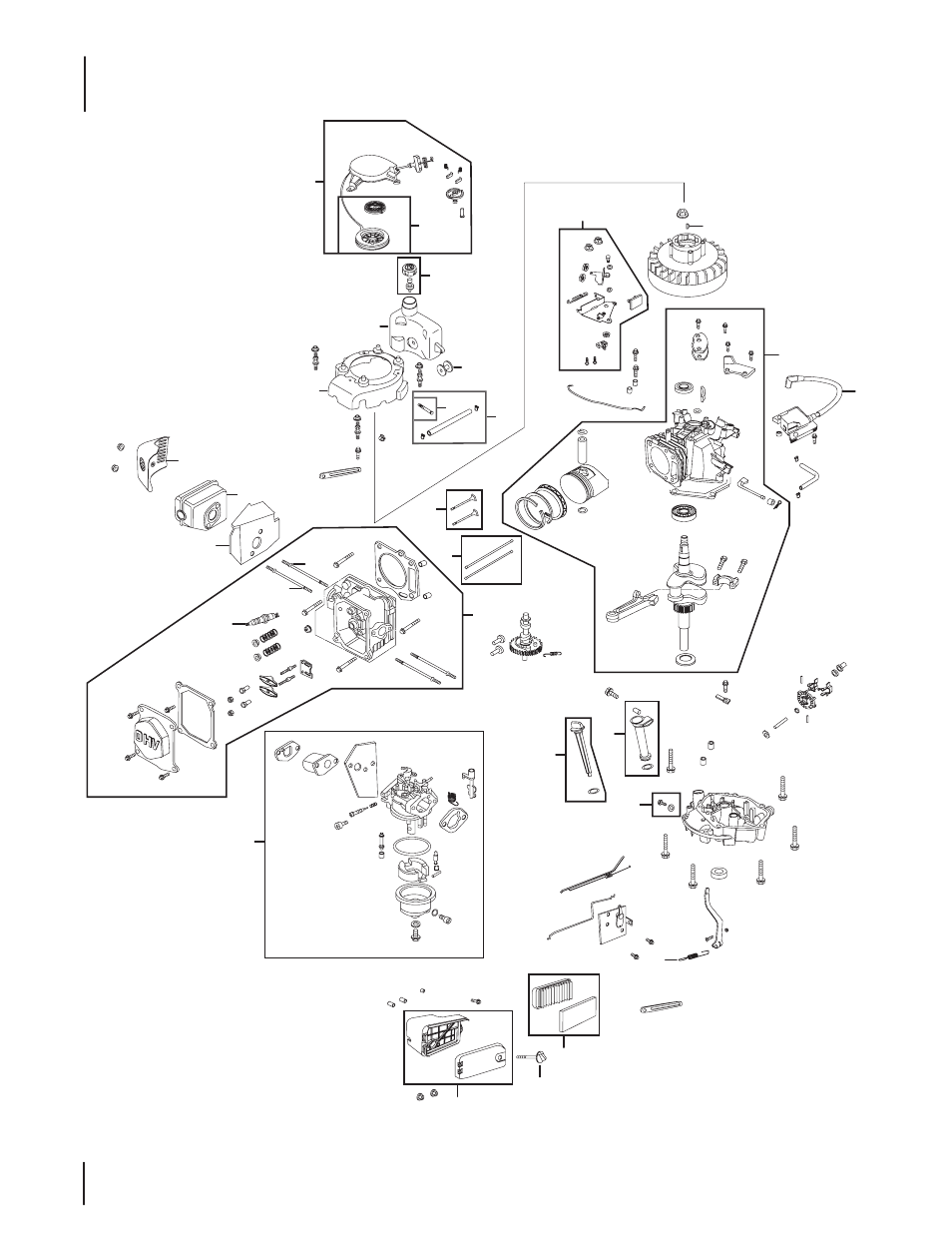 OHV