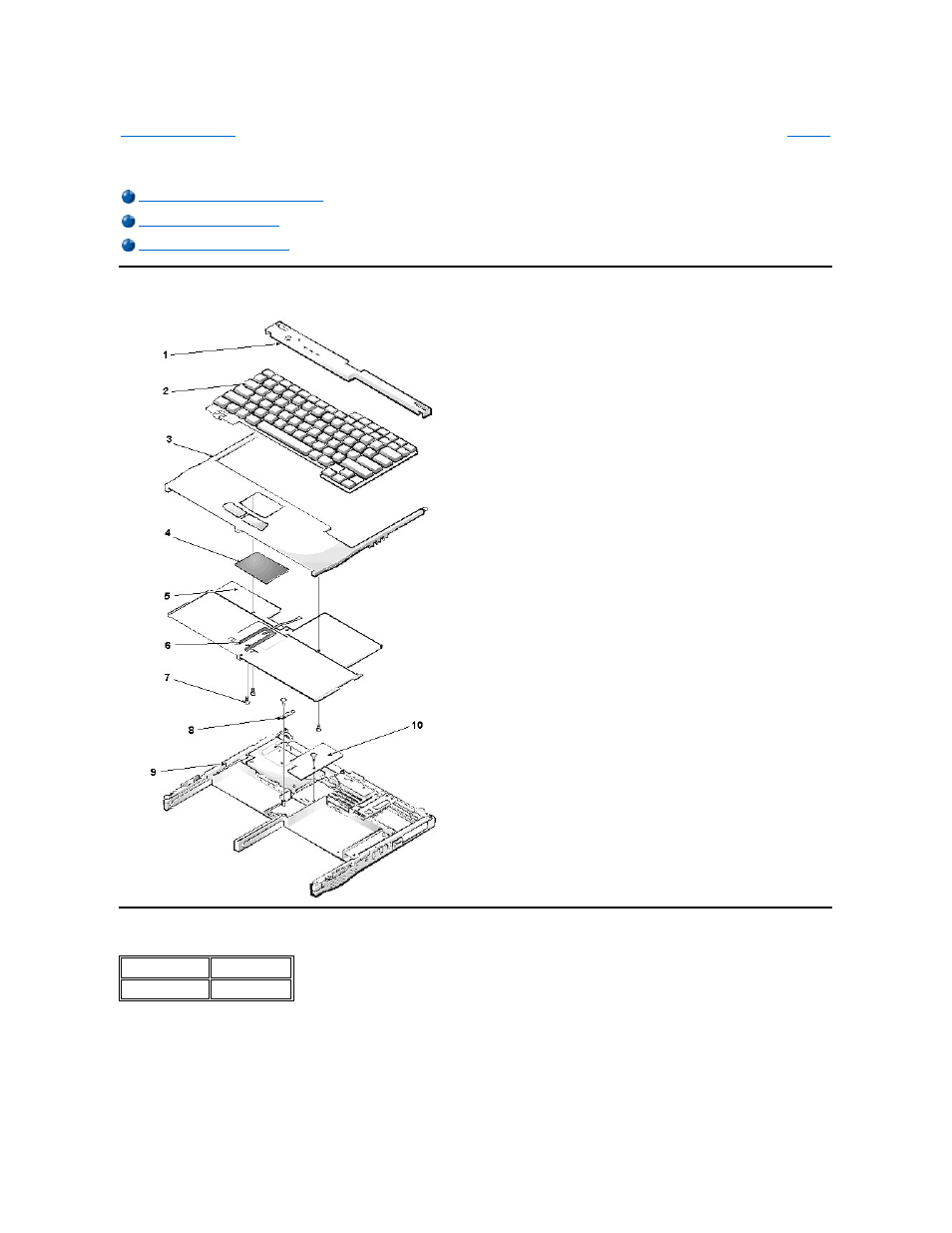 1
2
3
4
5
6
7
8
9
10