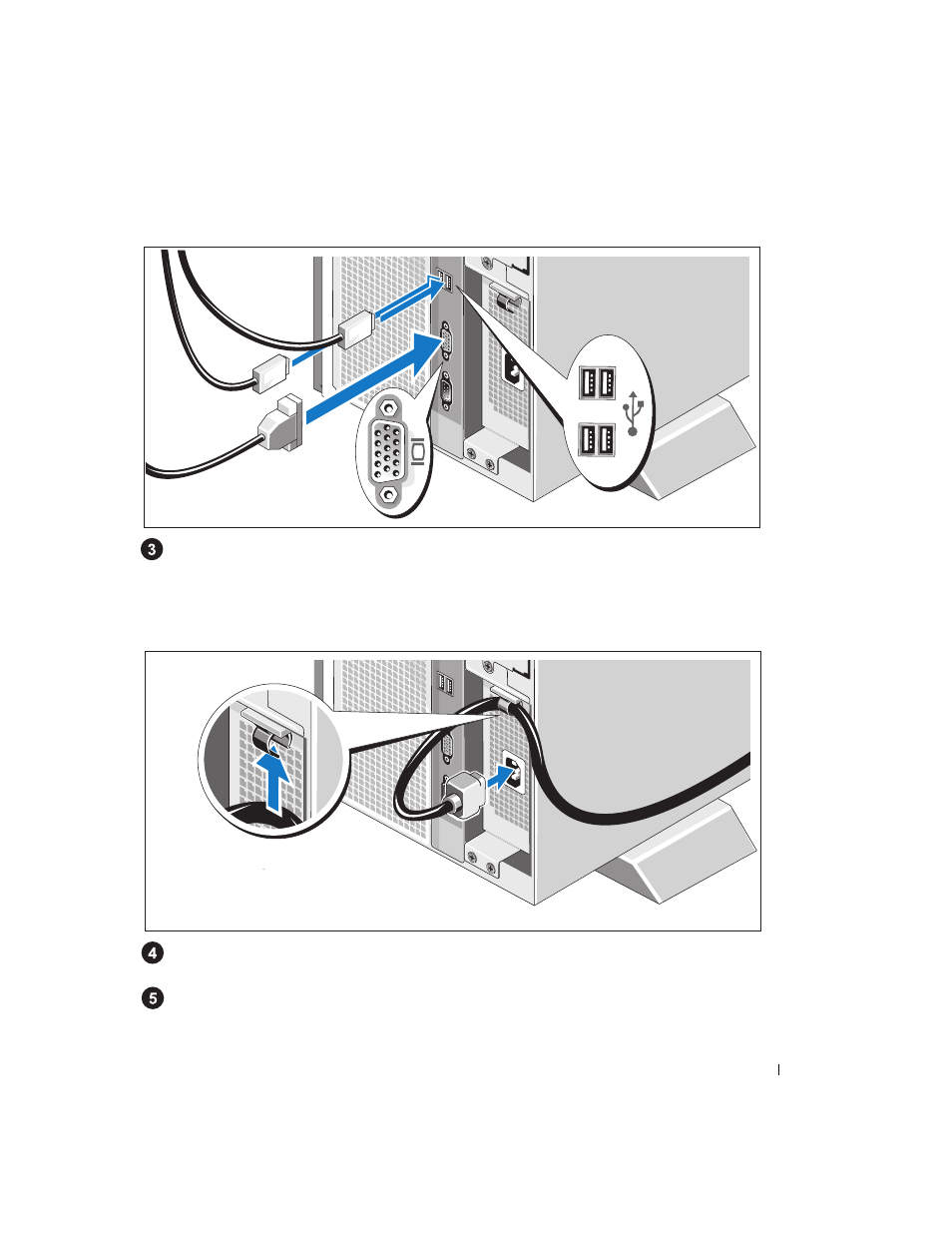 3

4

5