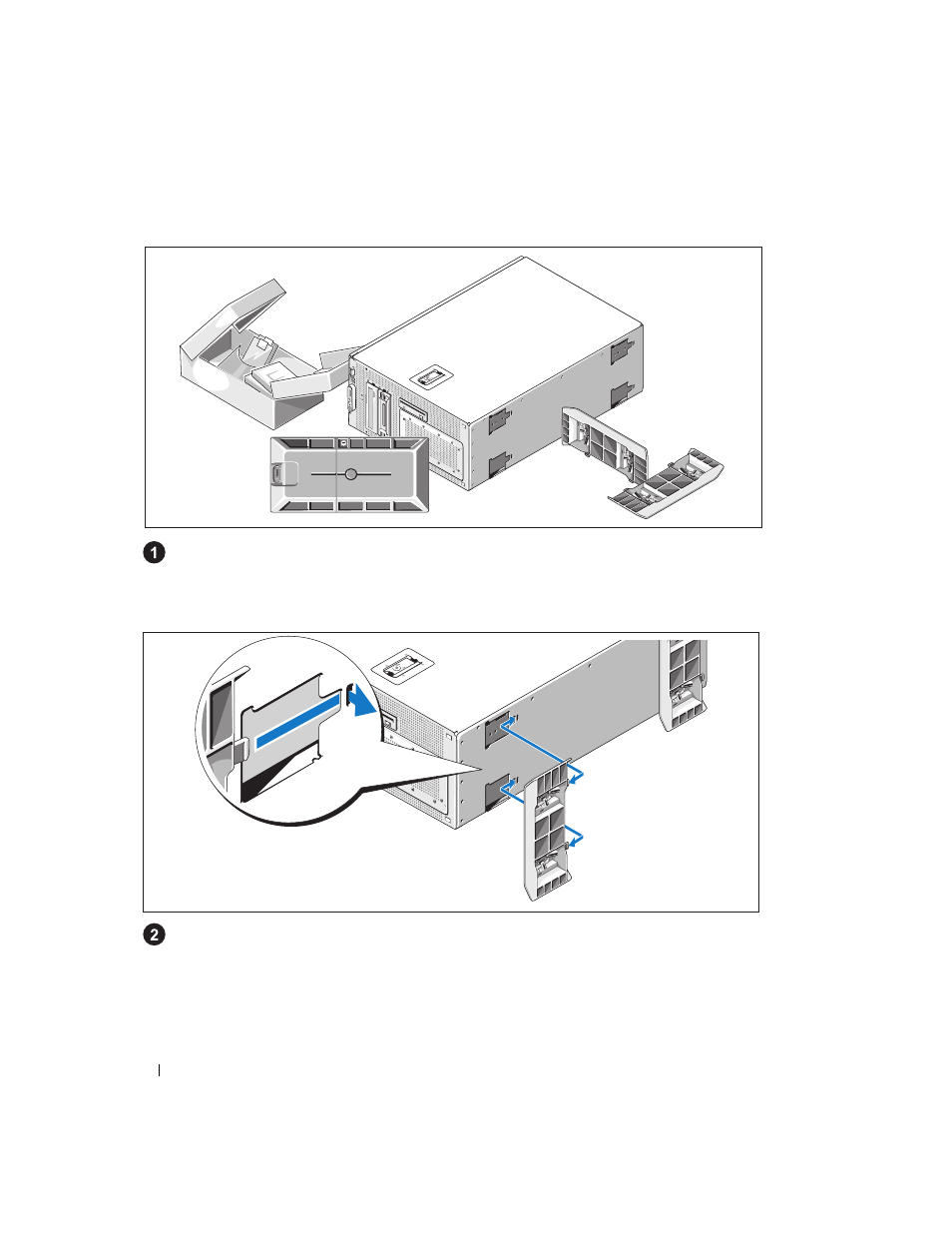 1

2