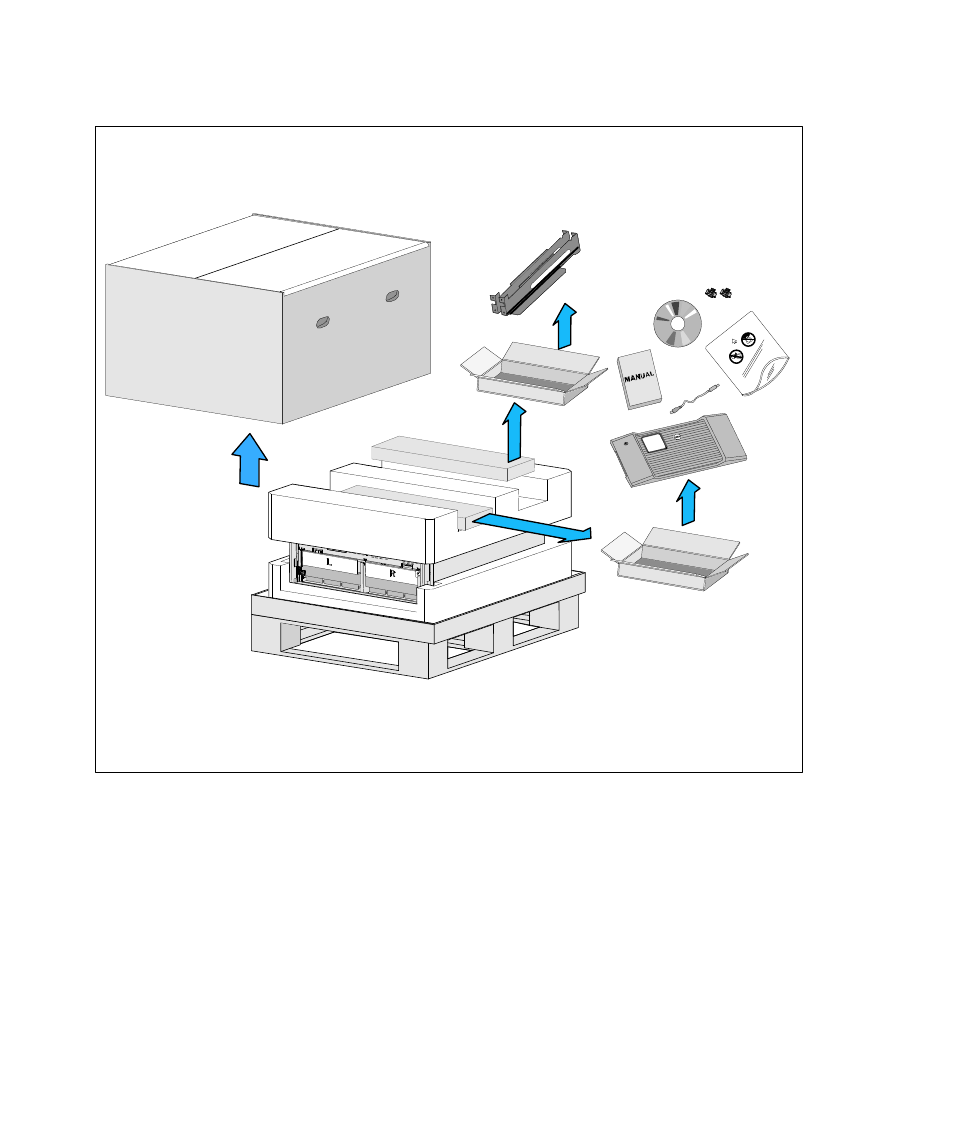 MANUAL

L

R