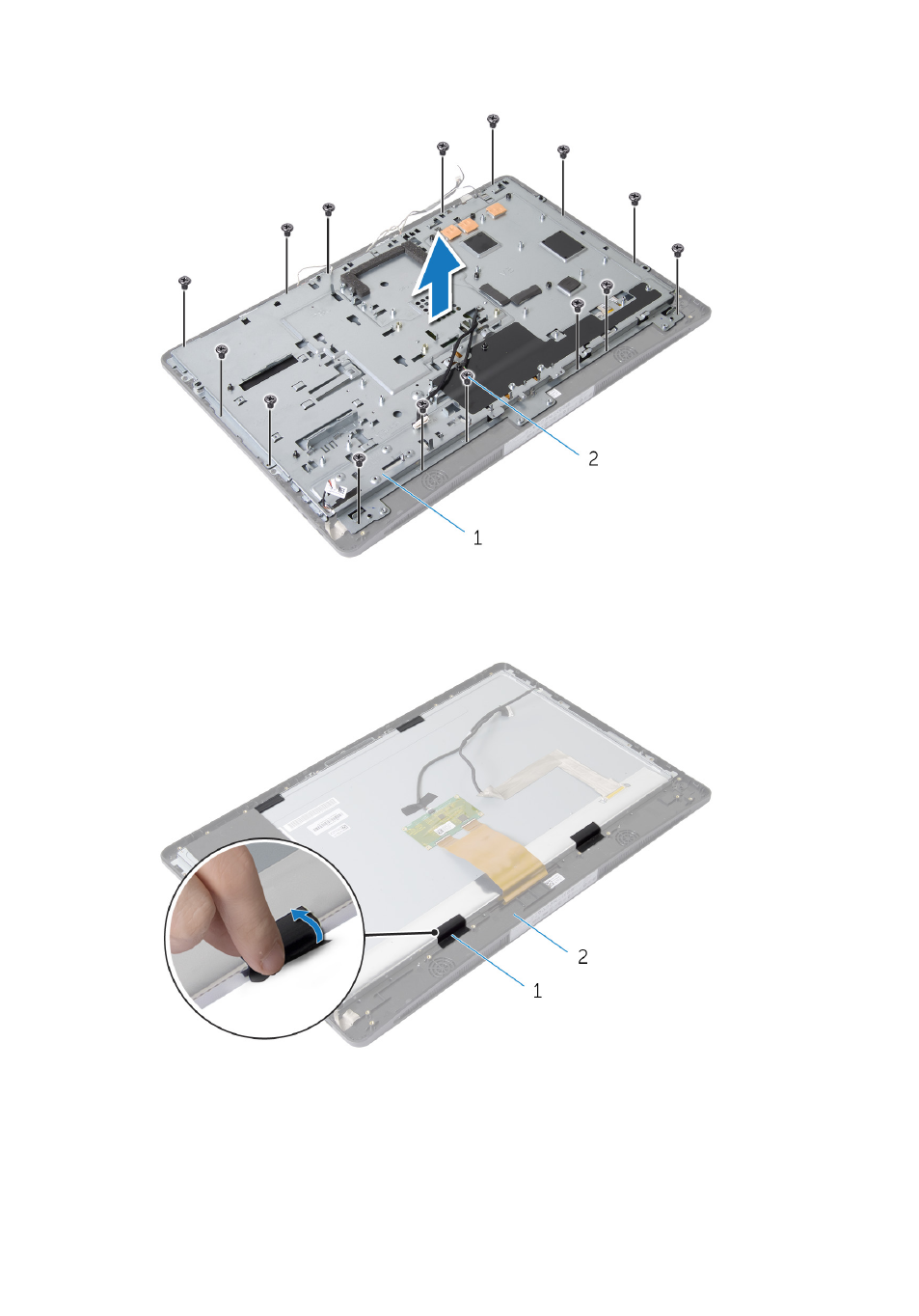 2

1

2

1