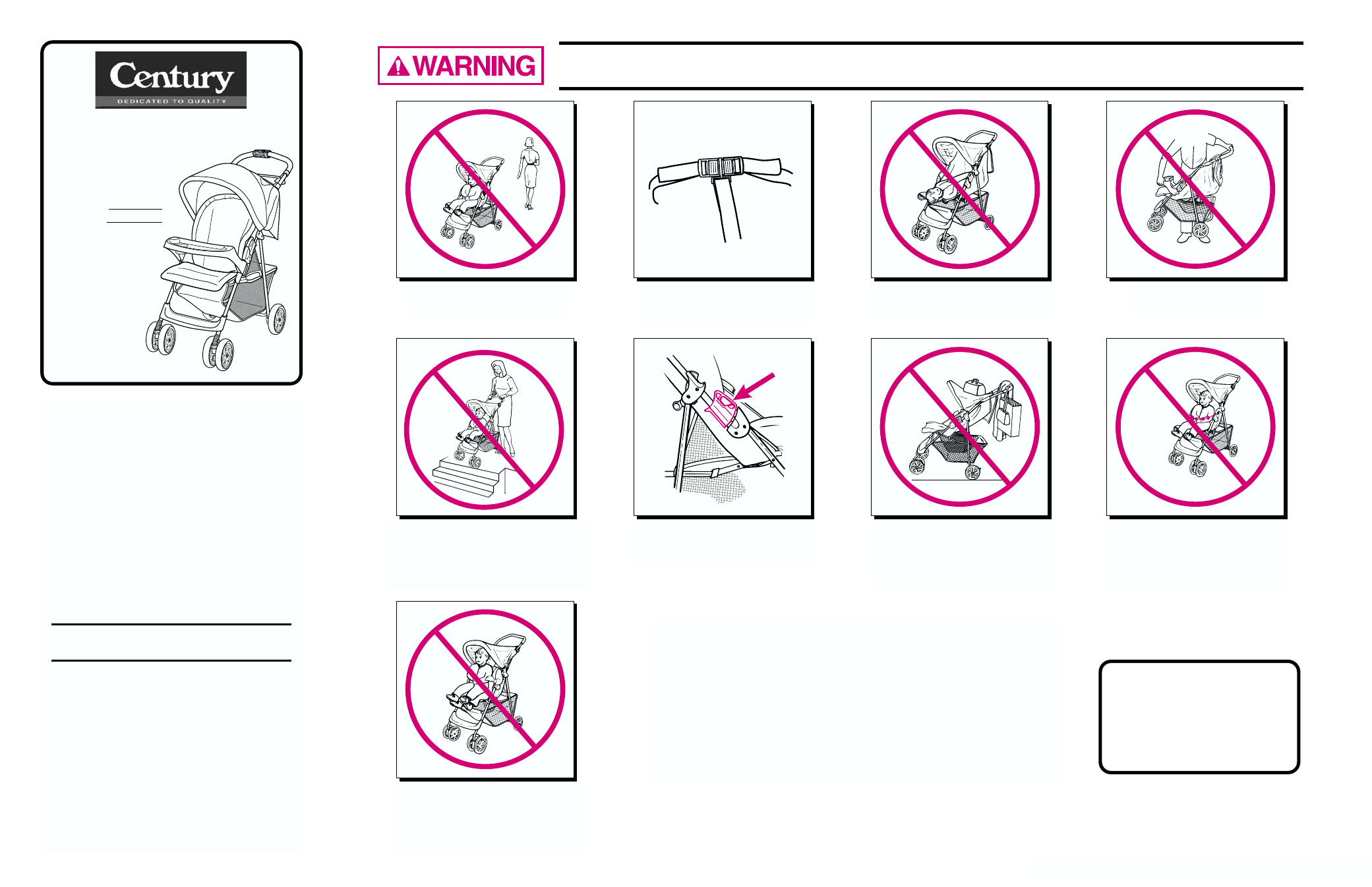 Century
DEDICATED TO QUALITY

WARNING