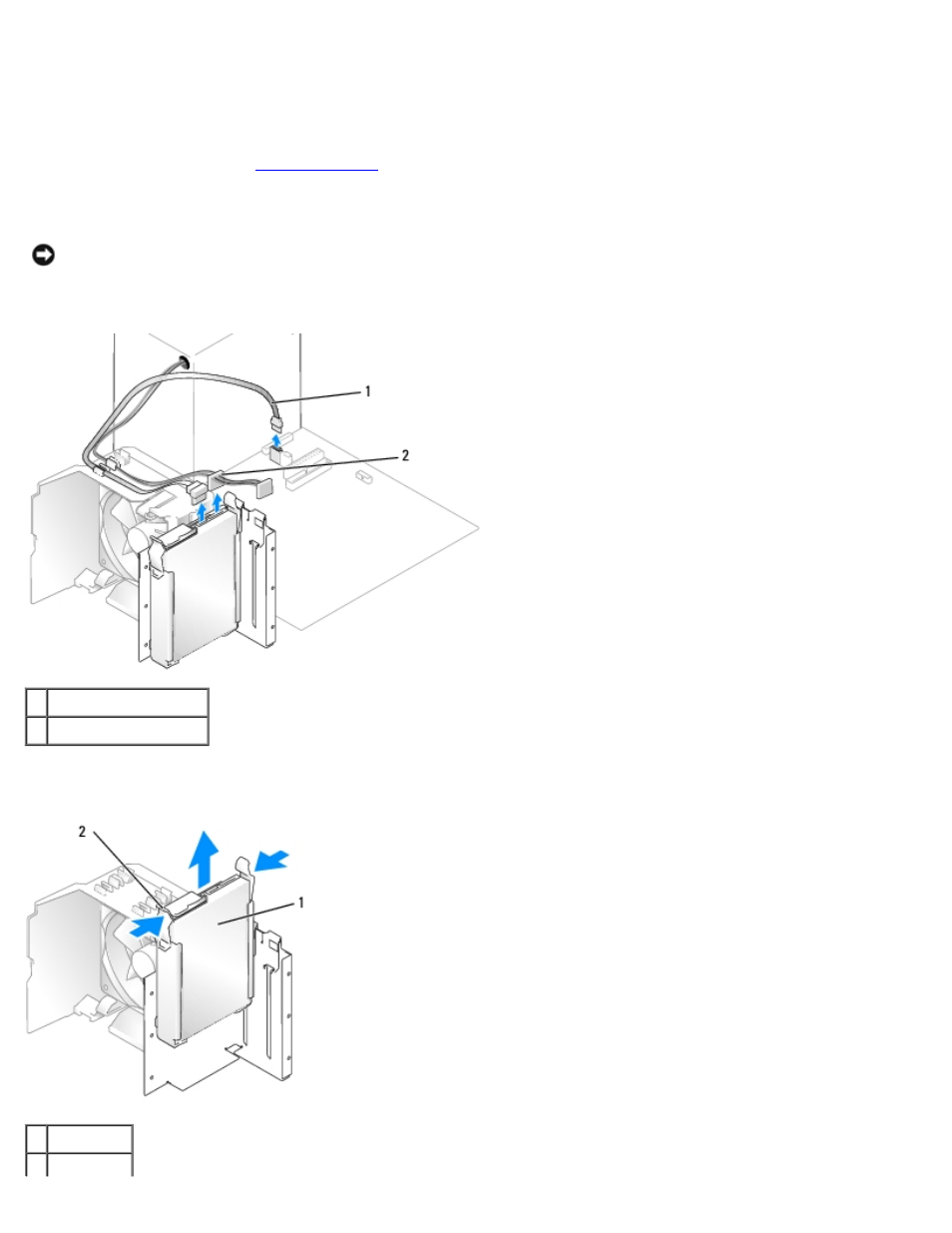 1

2

2

1