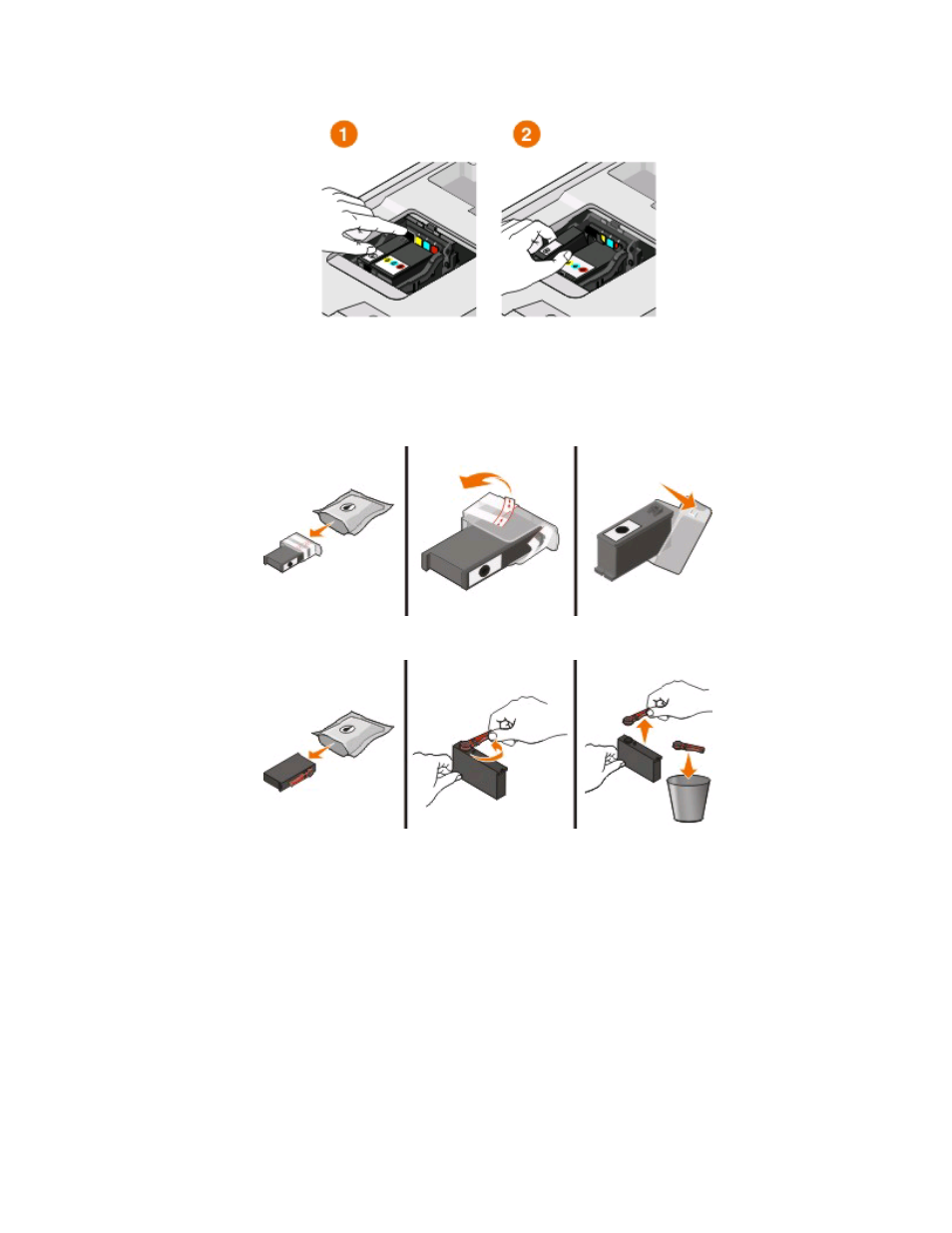 1

2