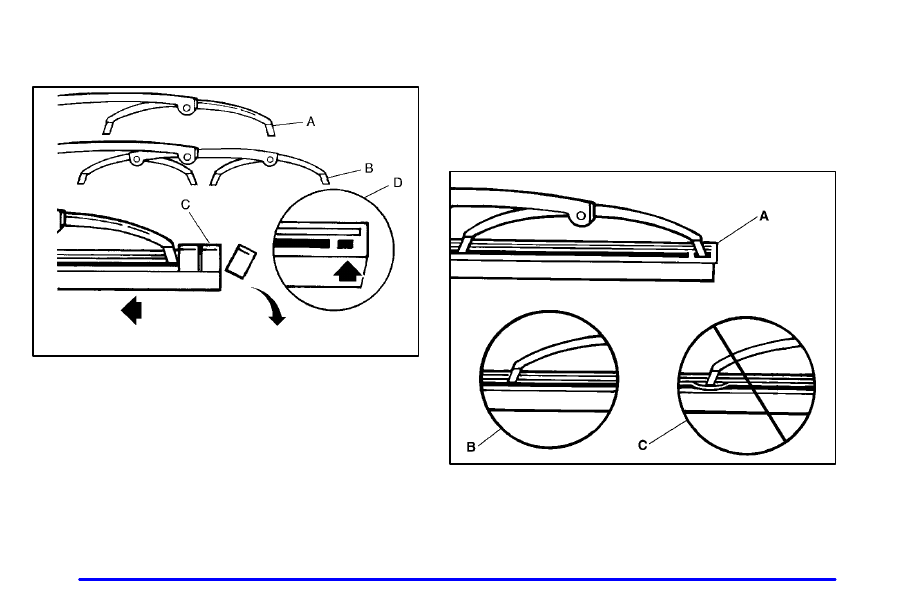 A
B
D
C

A
B
C