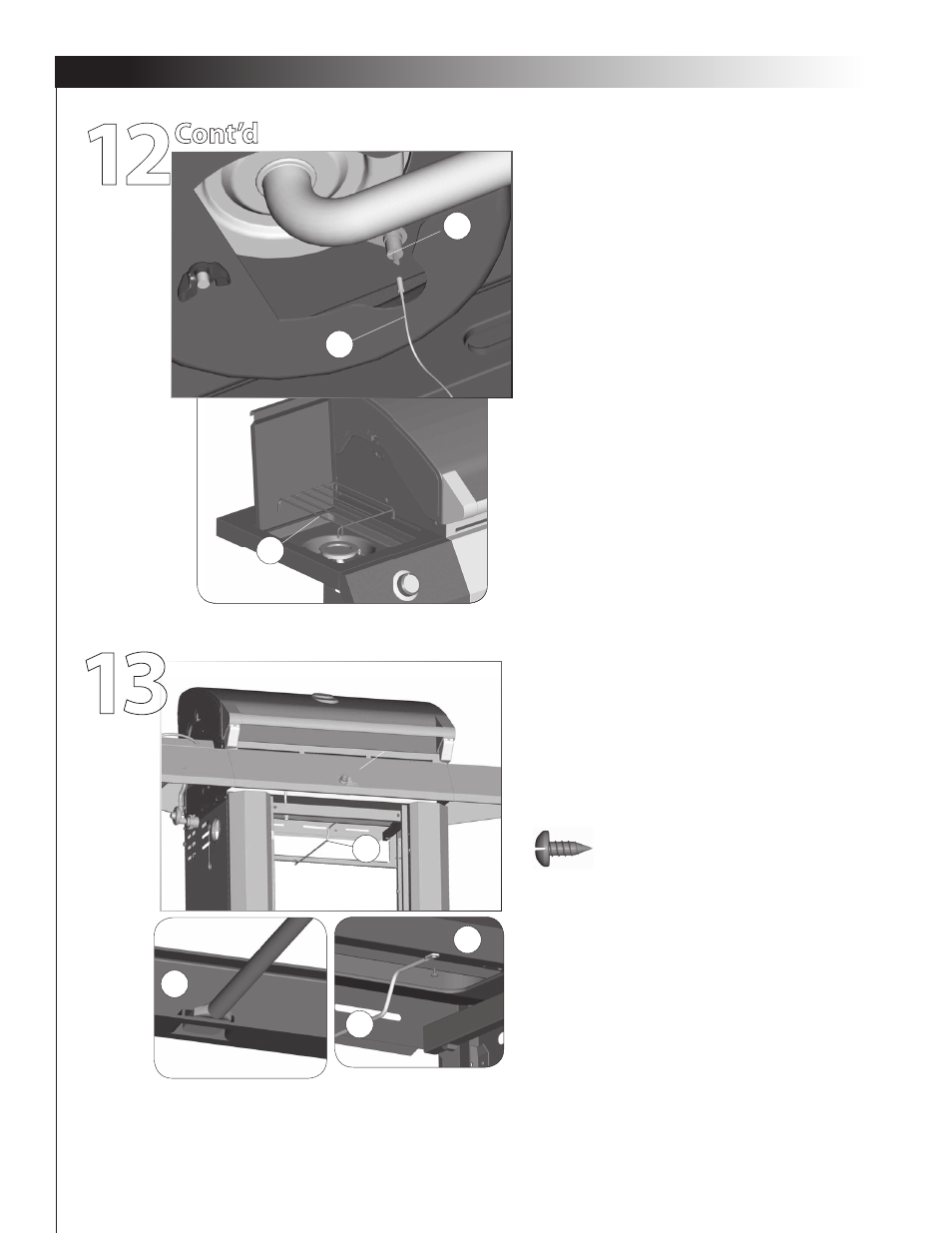 12 Cont'd

13