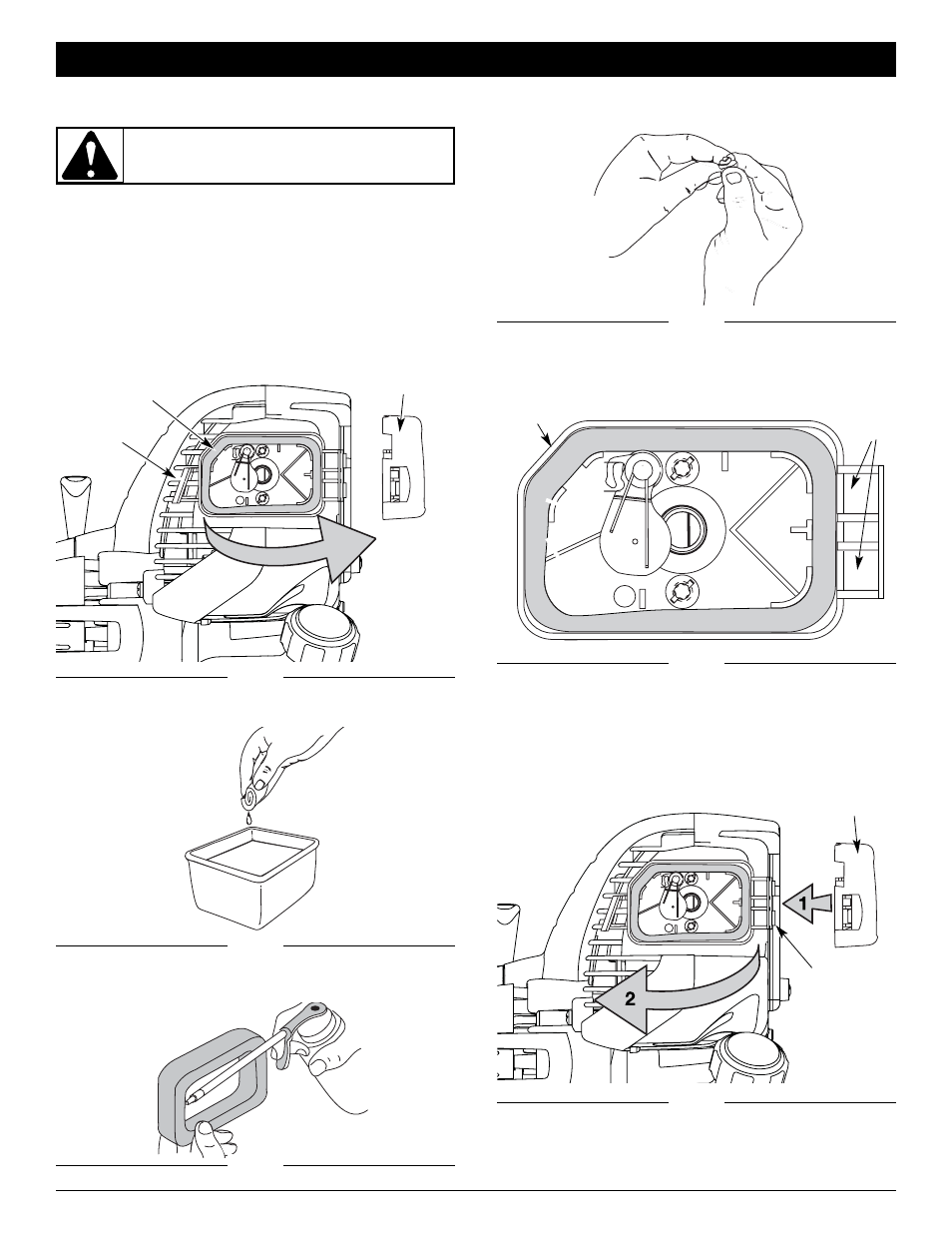 1
2