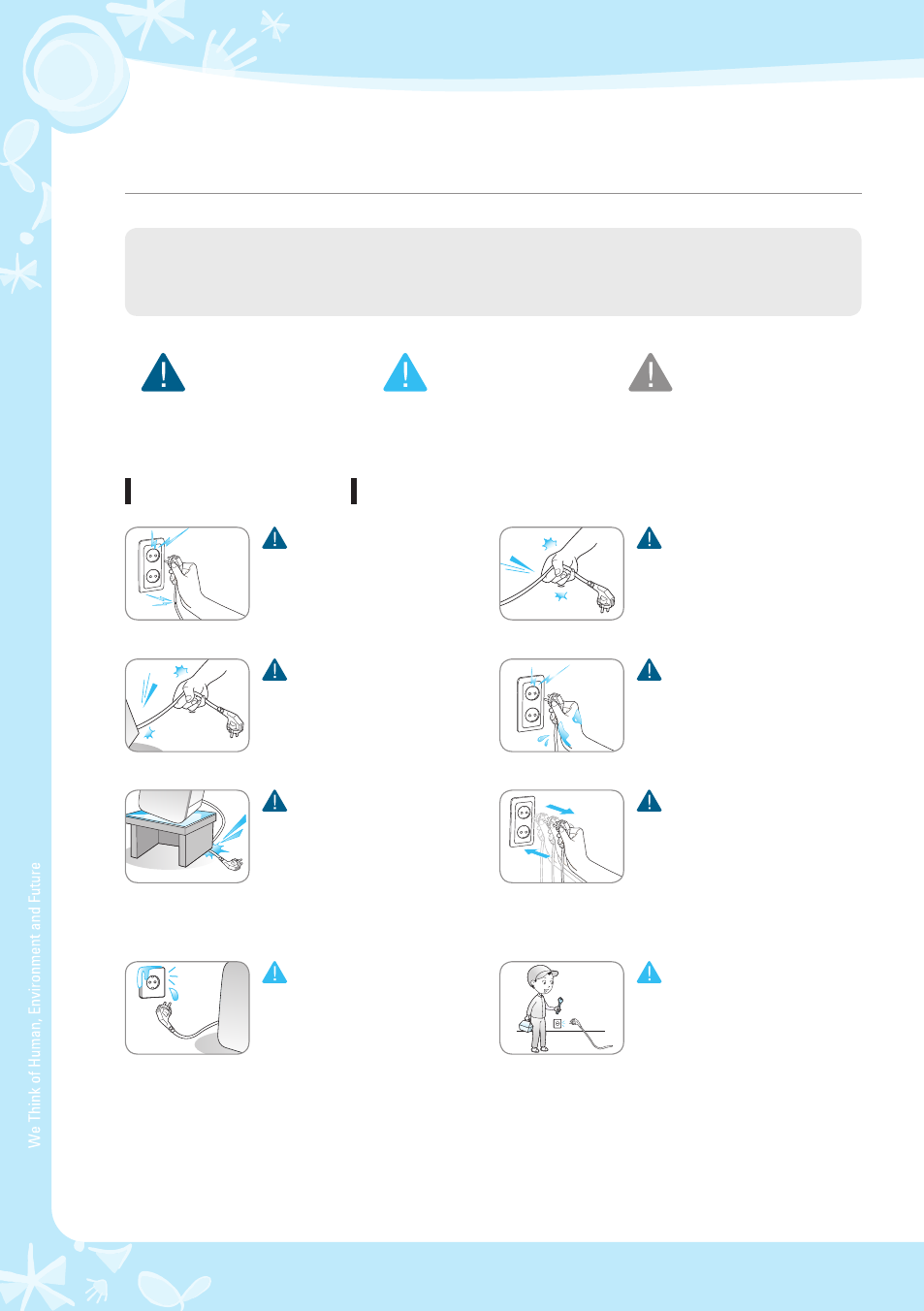 We Think of Human, Environment and Future