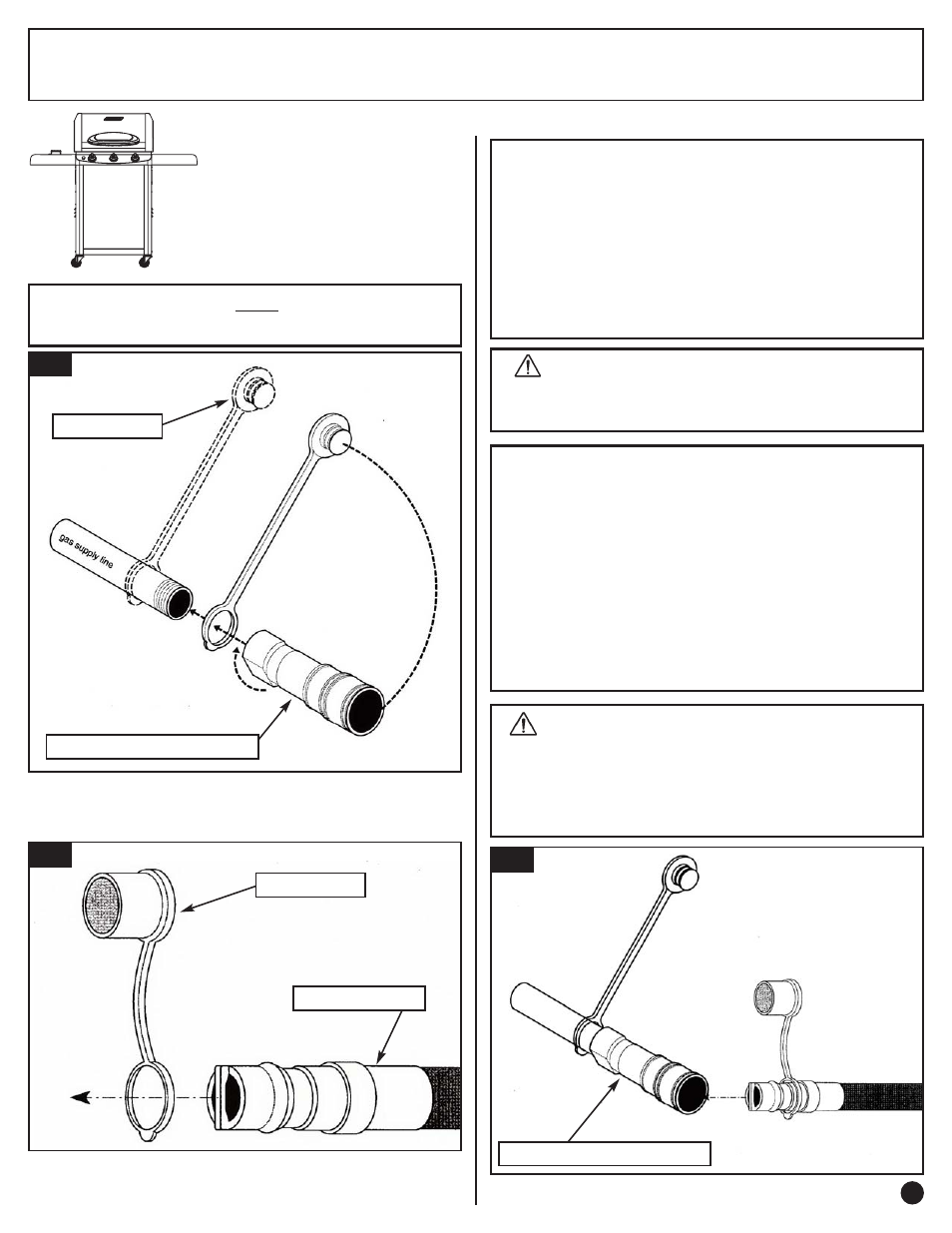 gas supply line