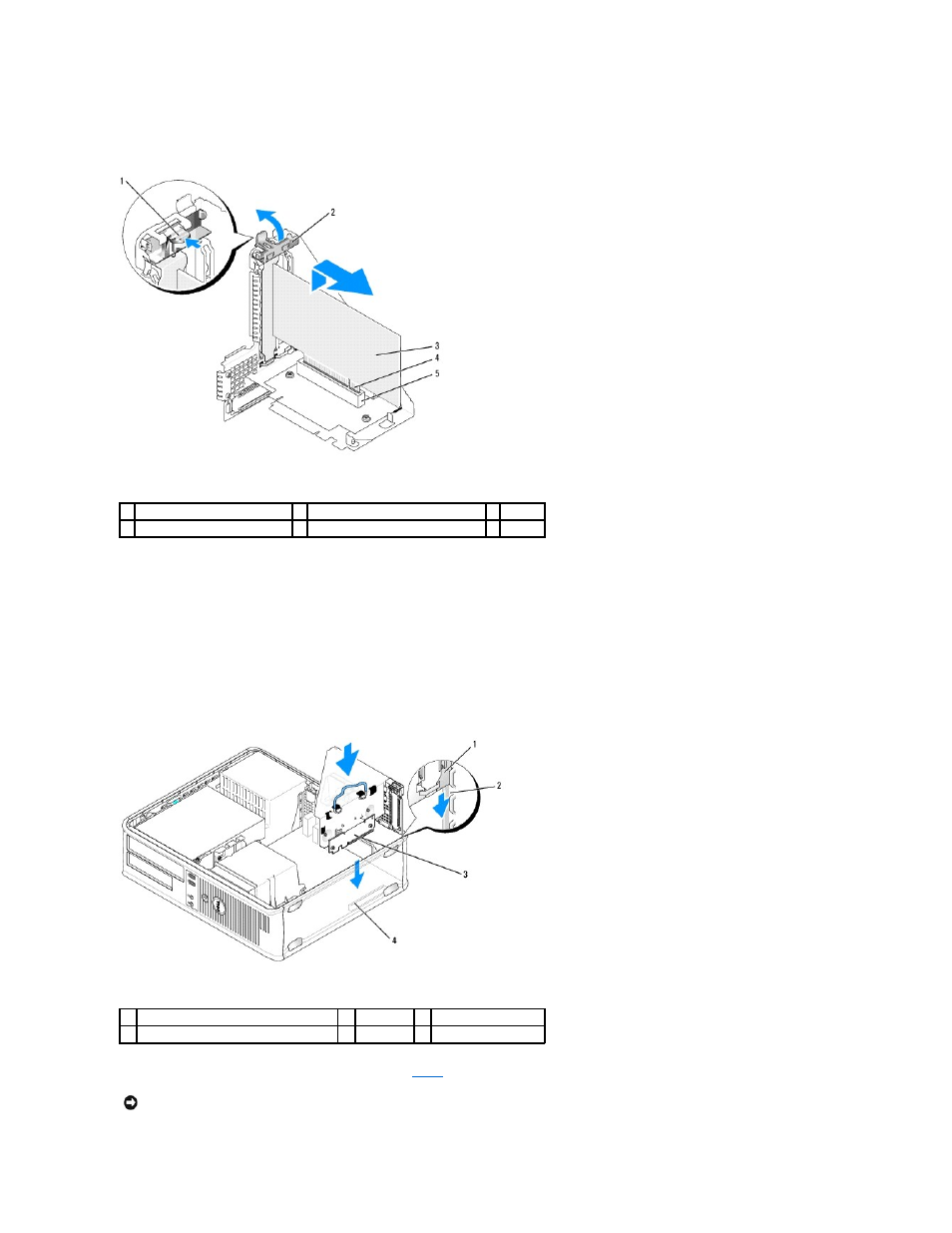 1

2

3

4

5

1

2

3

4