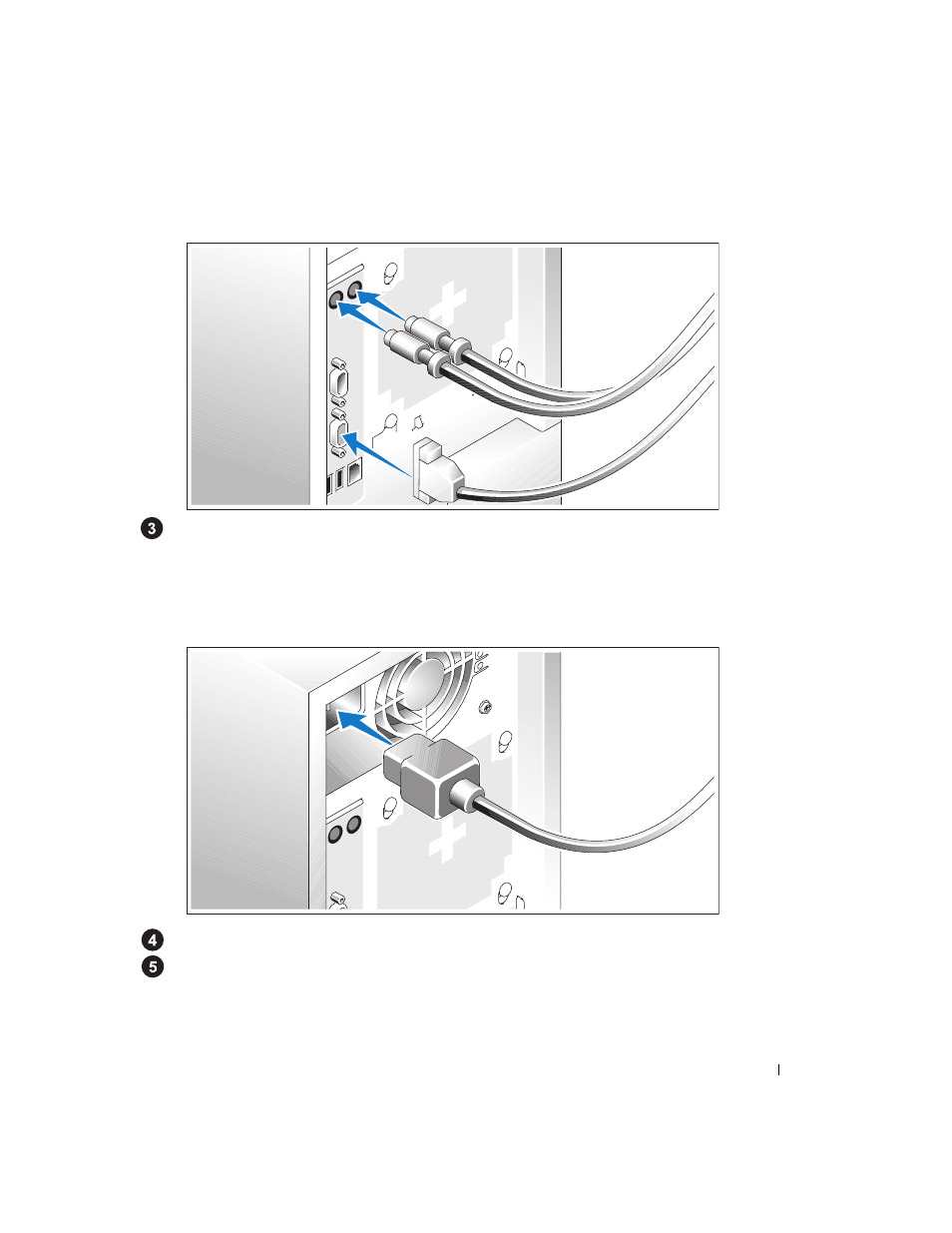 3

4
5