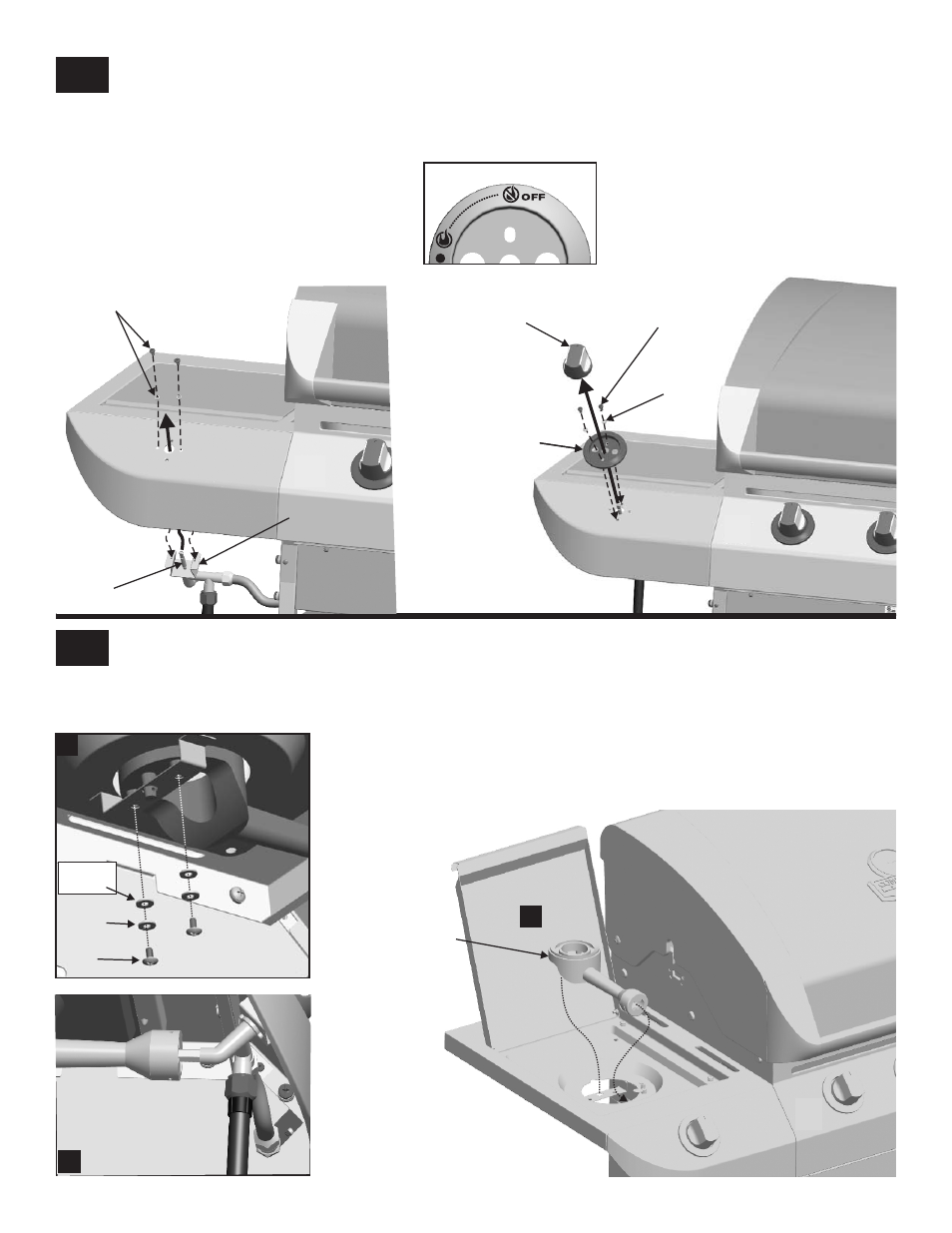 OFF