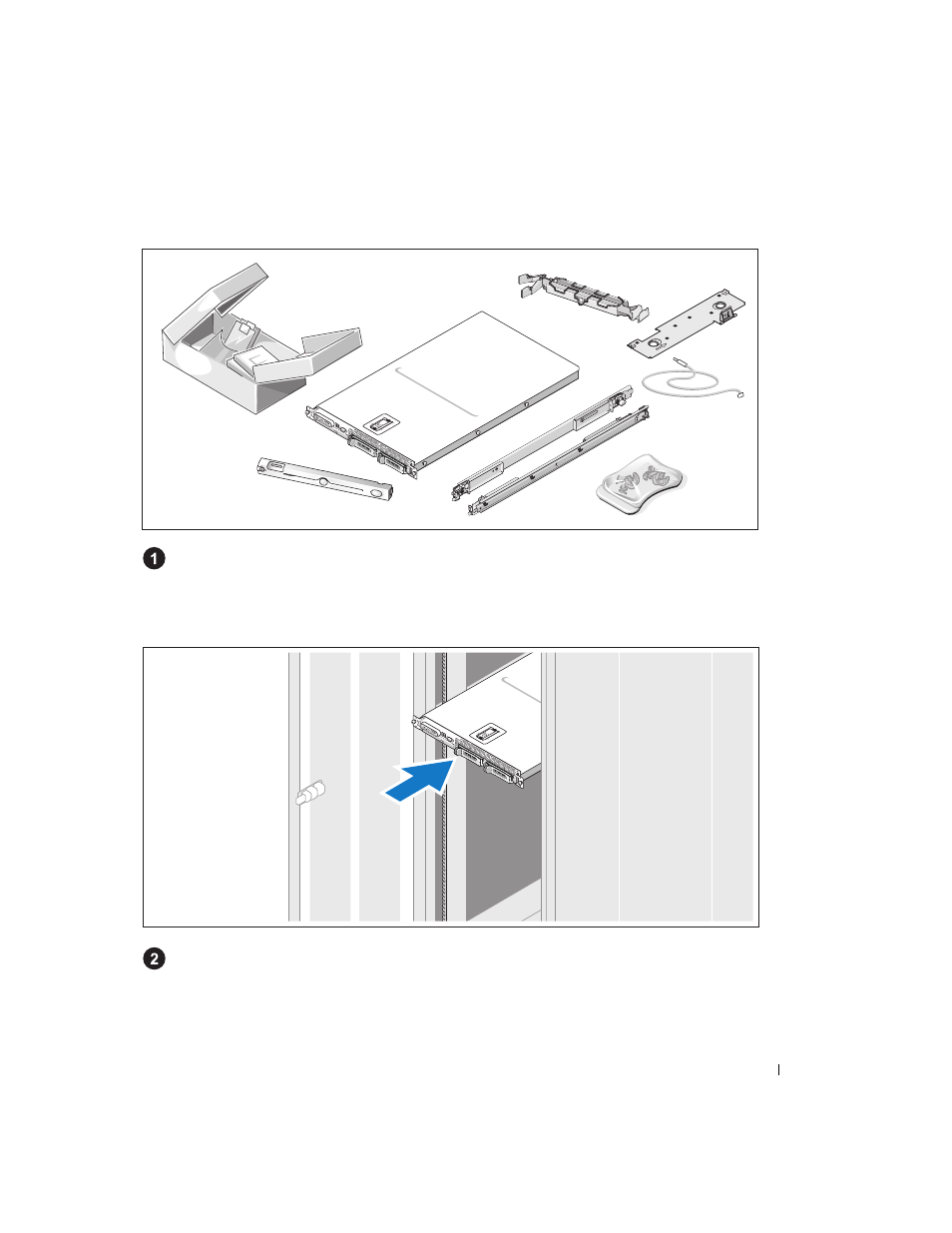 1

2