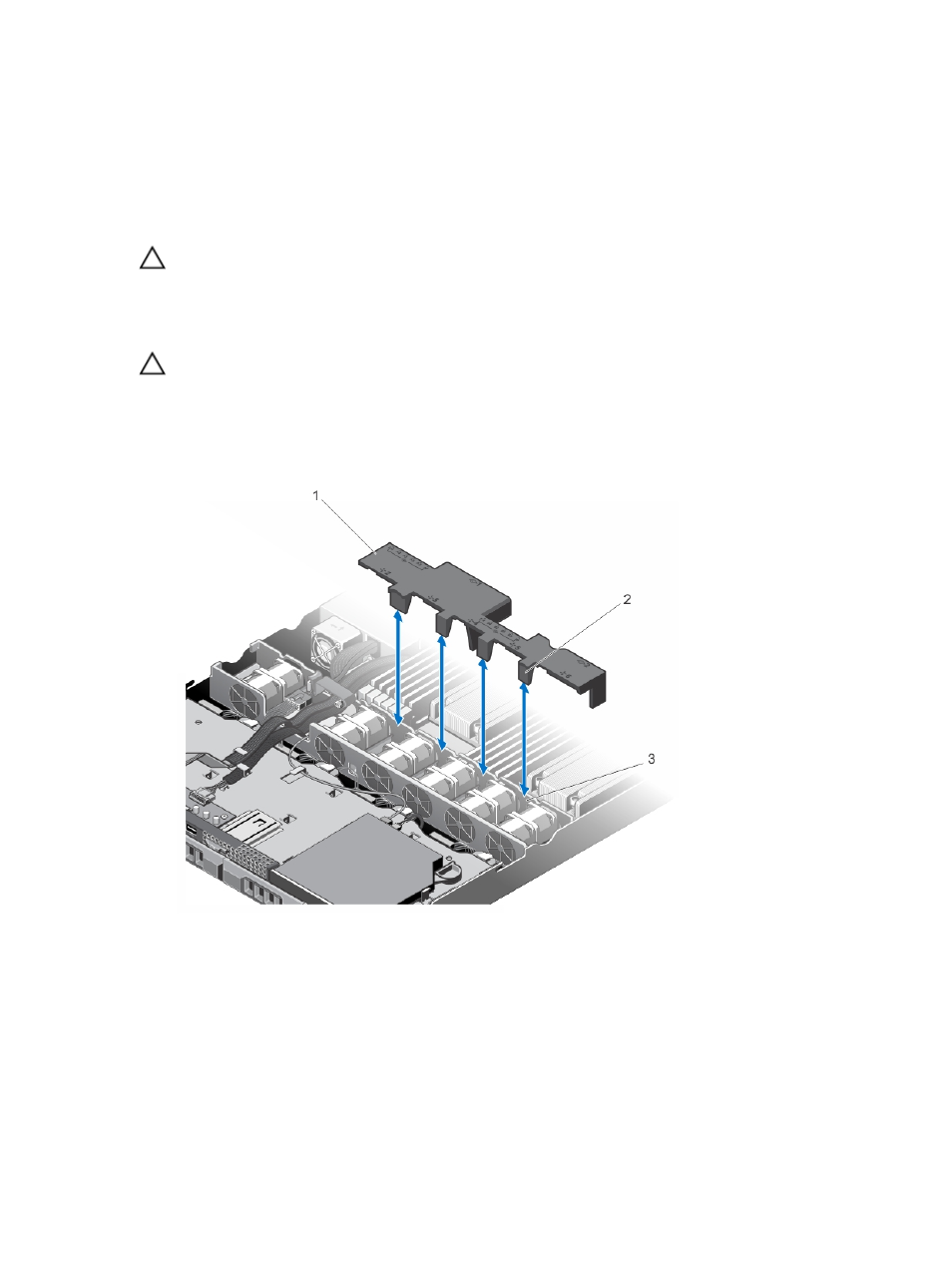 1

2

3