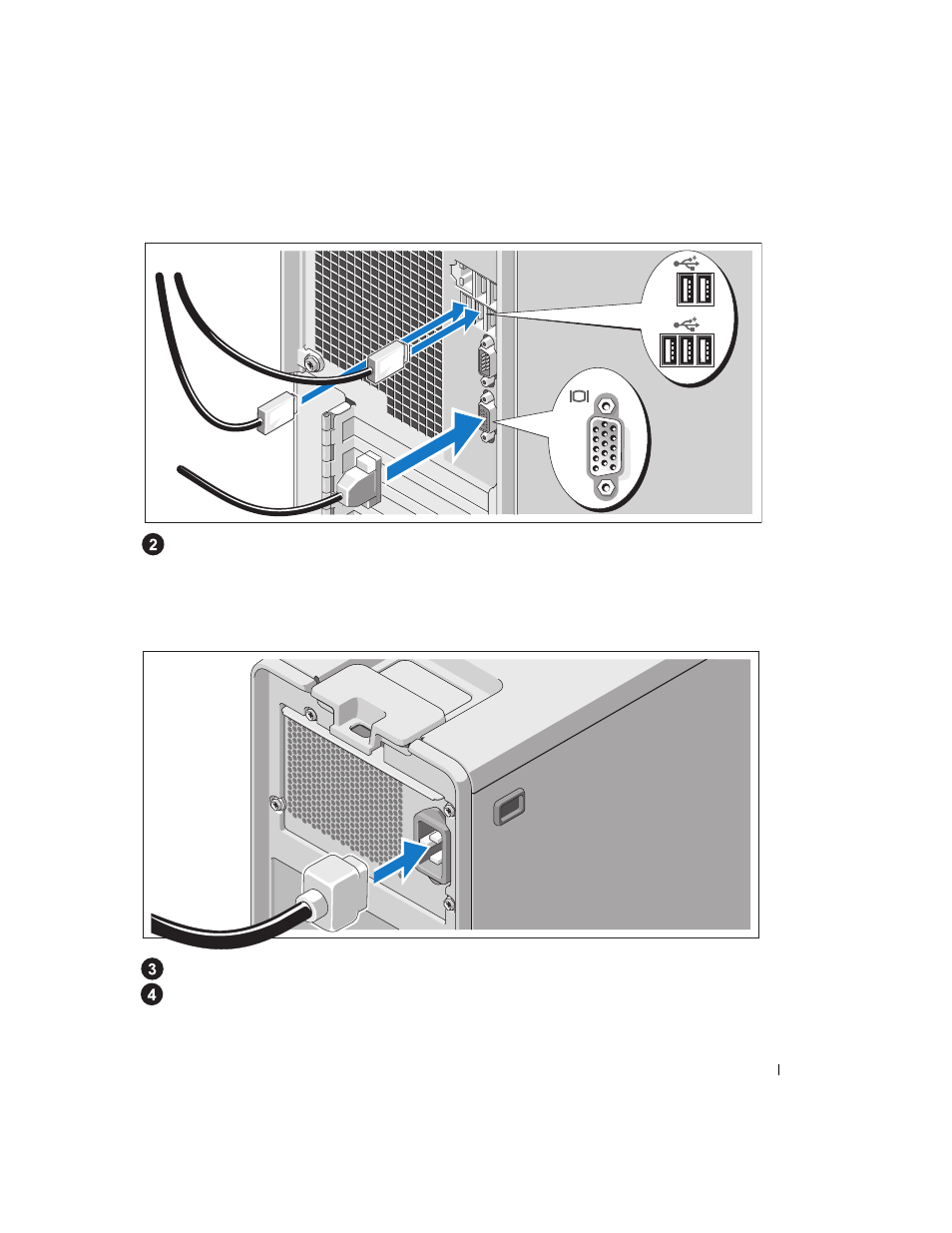 2

3
4