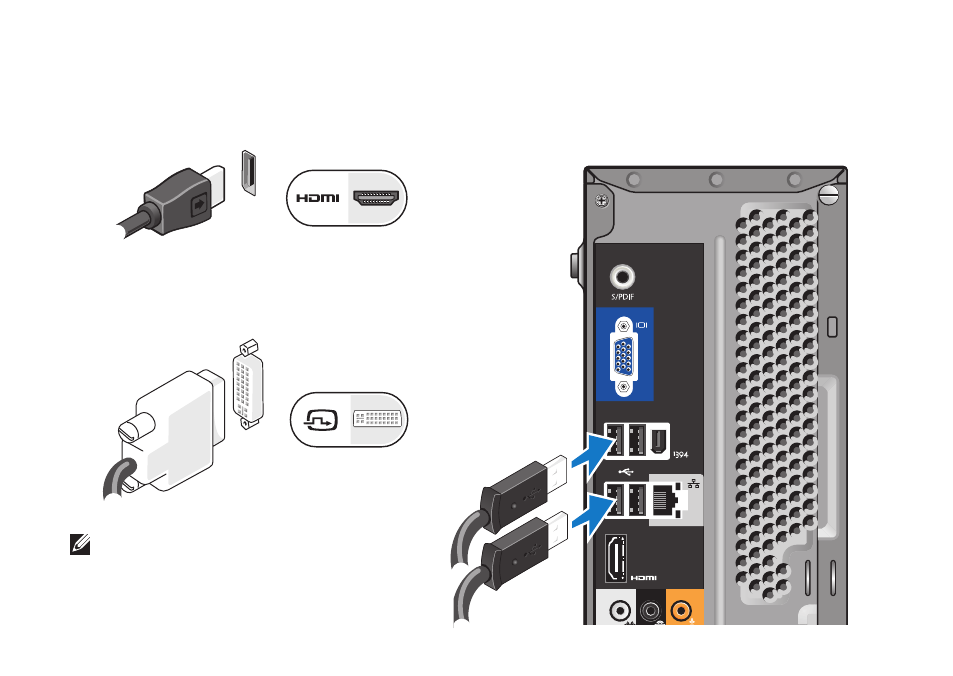 HDMI

S/PDIF

1394

HDMI