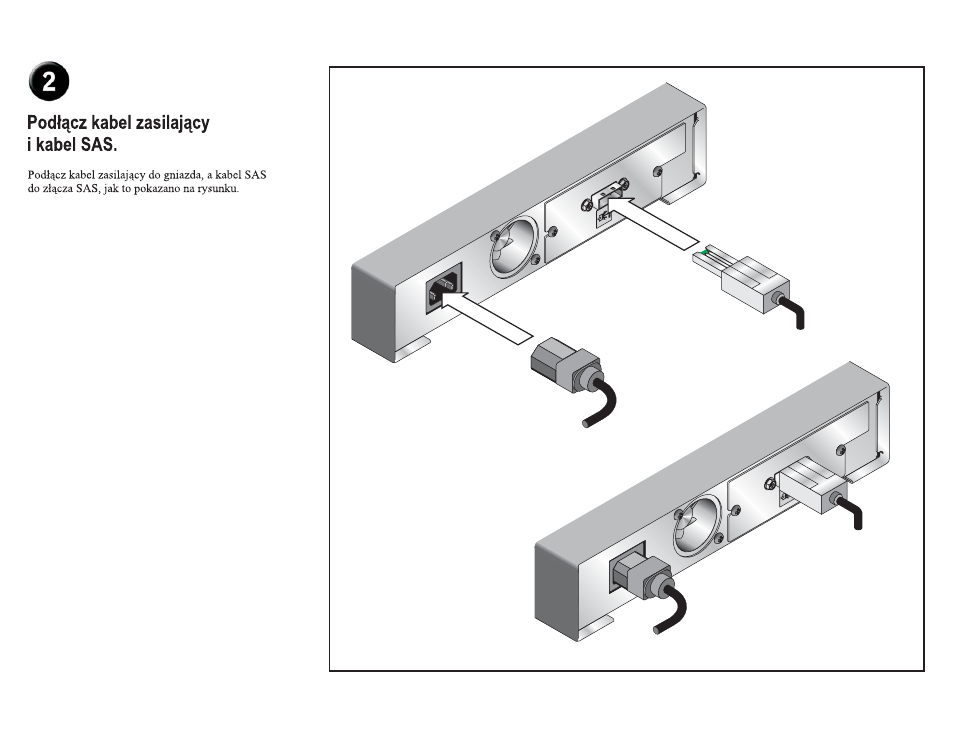 2

Podłącz kabel zasilający i kabel SAS.

Podłącz kabel zasilający do gniazda, a kabel SAS do złącza SAS, jak to pokazano na rysunku.