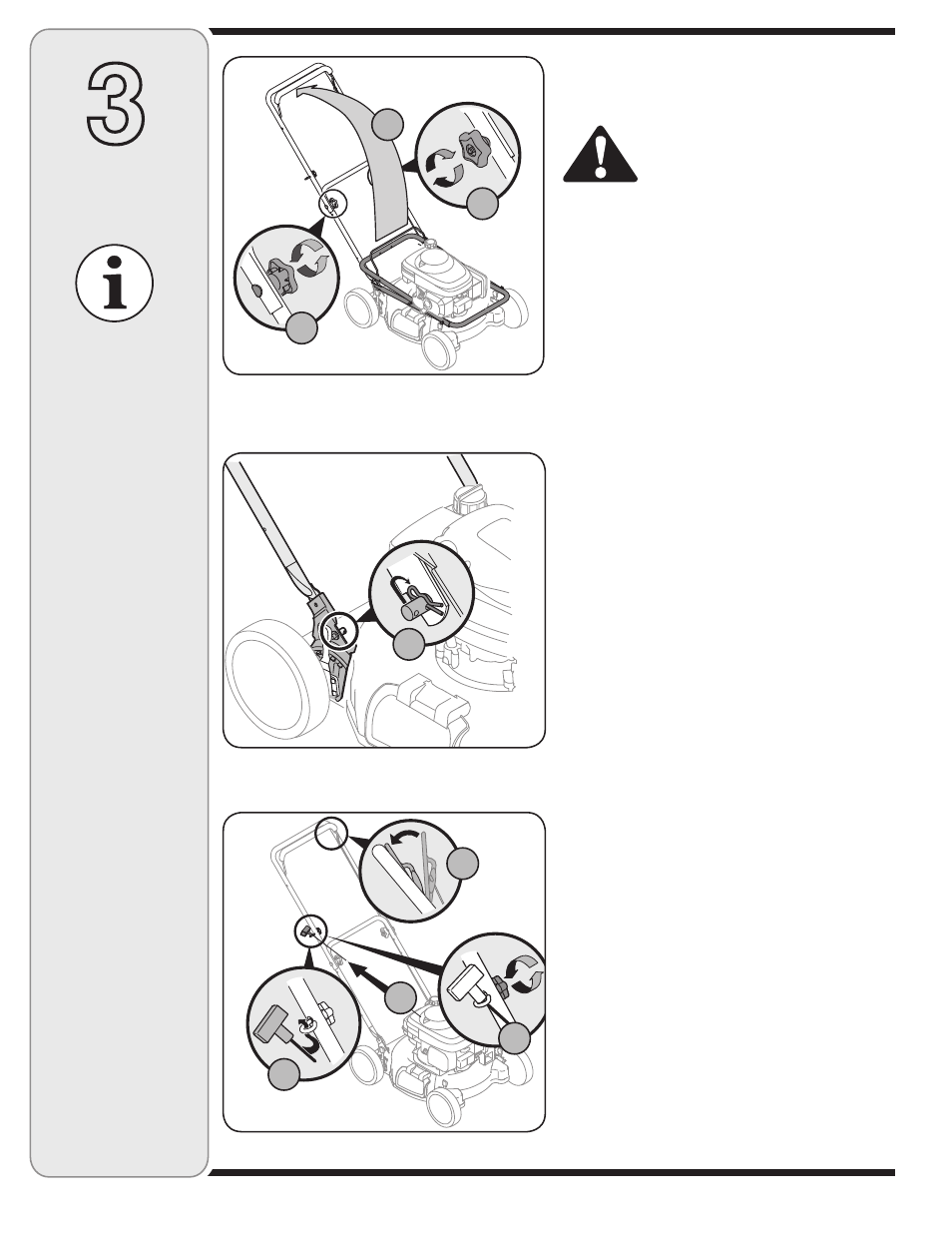 3