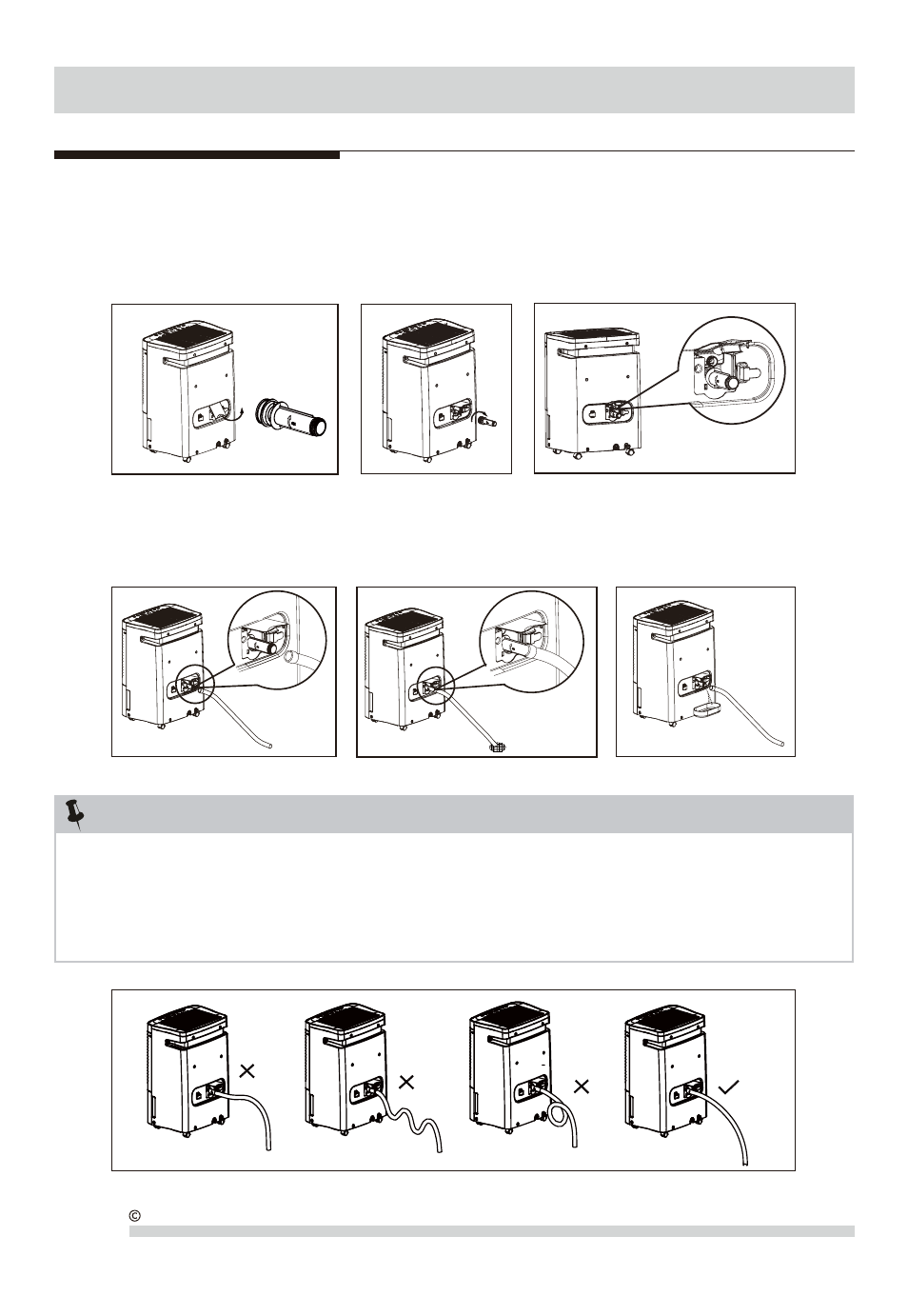 ©