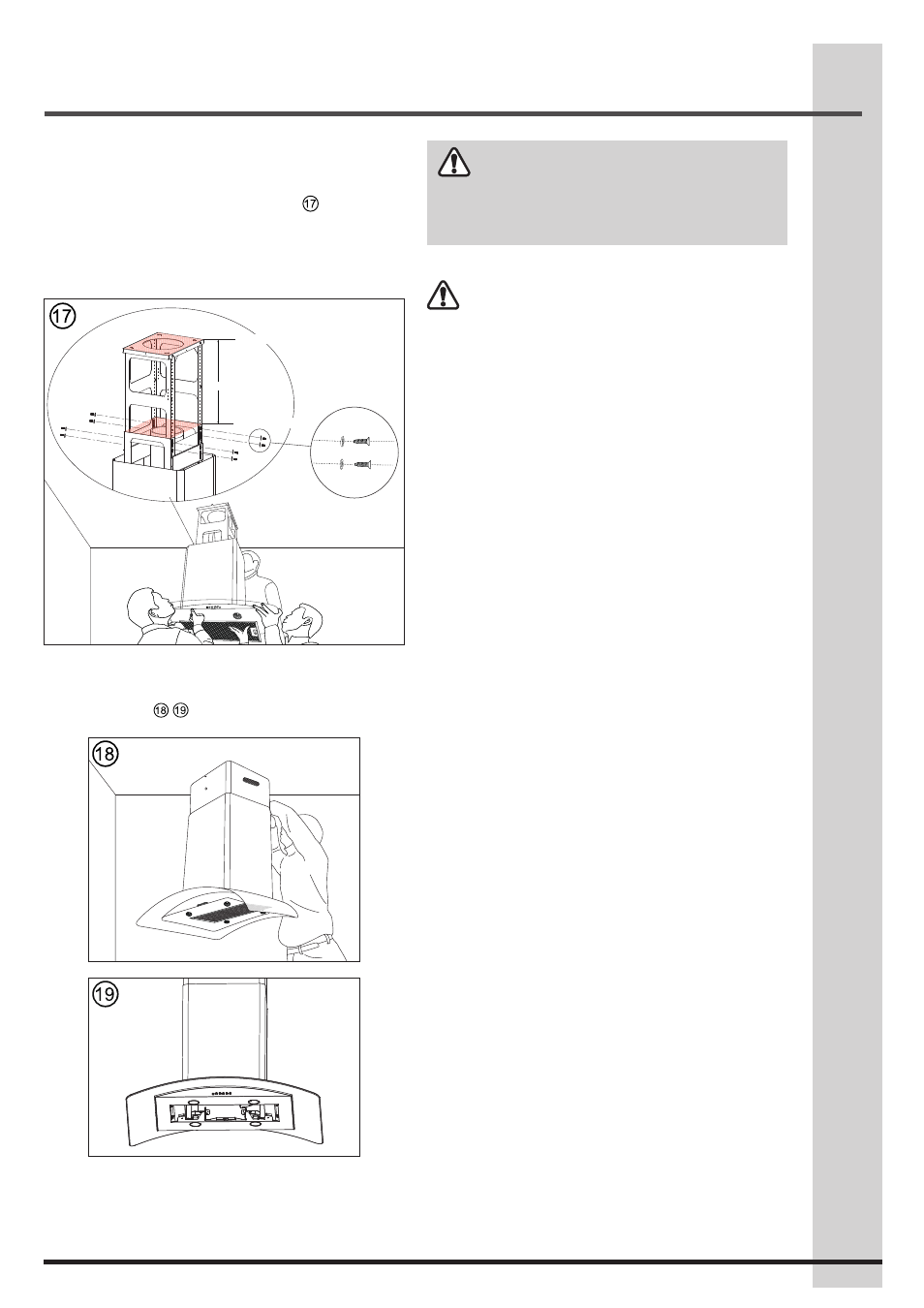 ⑰

17

⑱ ⑲

18

19