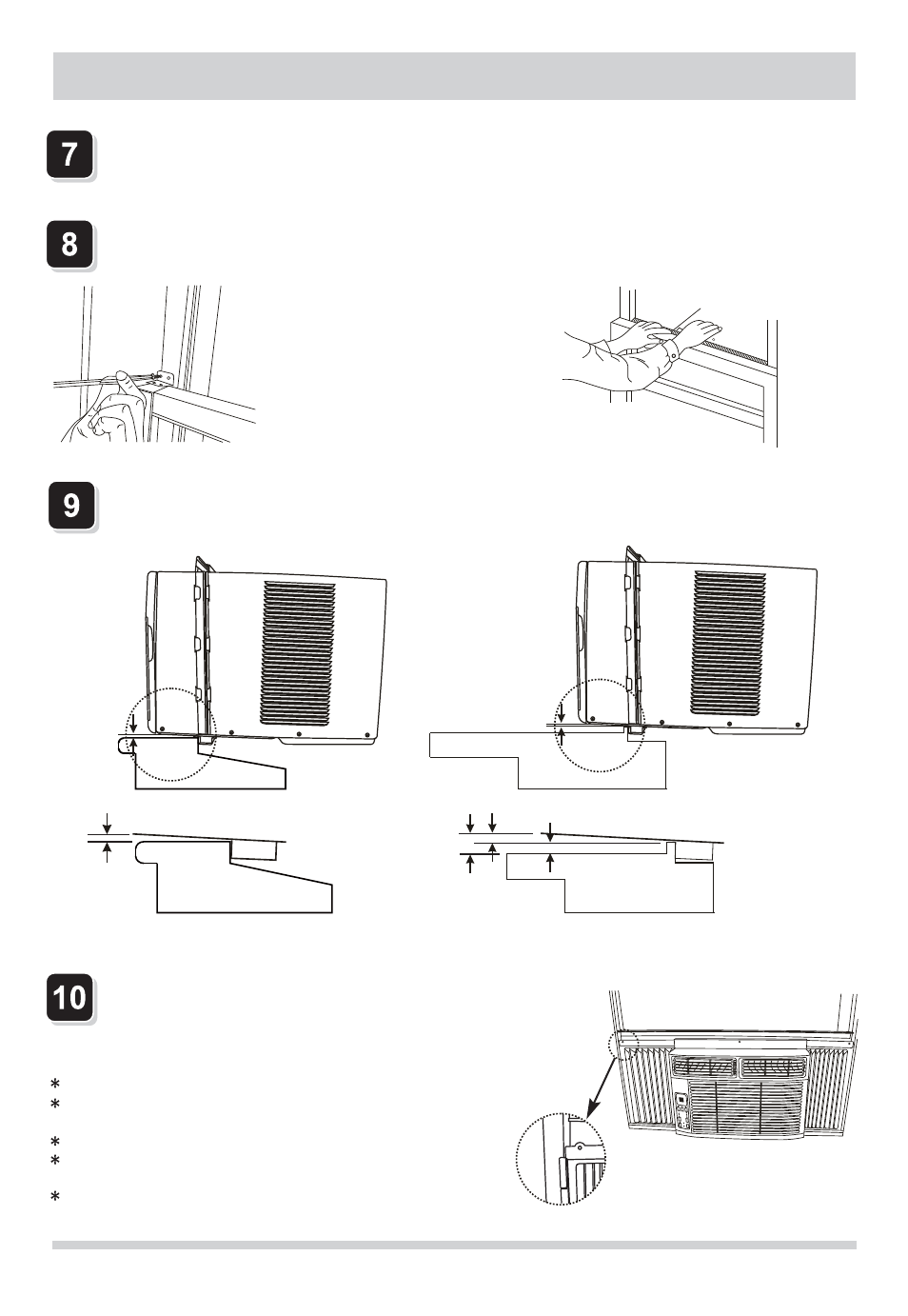 7

8

9

10

*
*

*
*

*