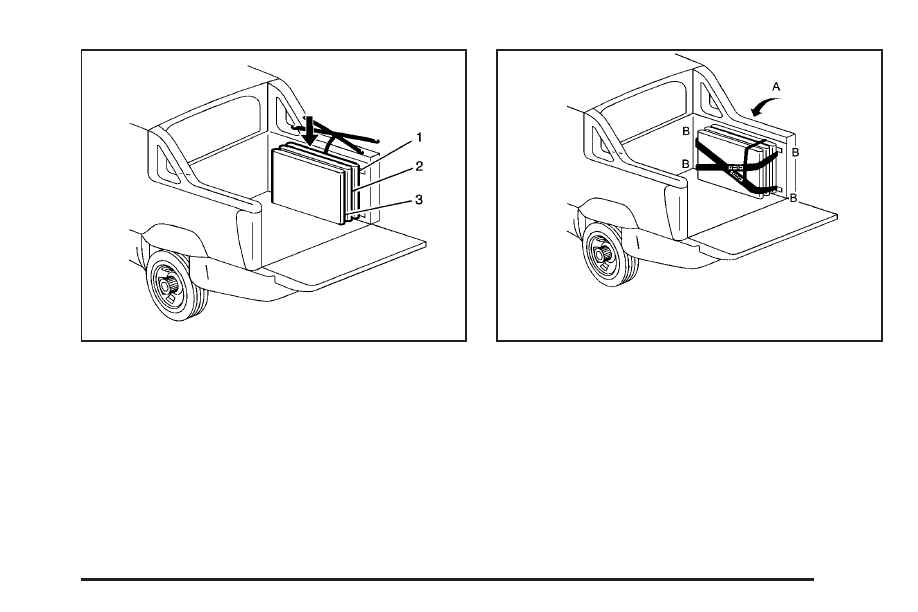 1
2
3

A
B
B
B
B