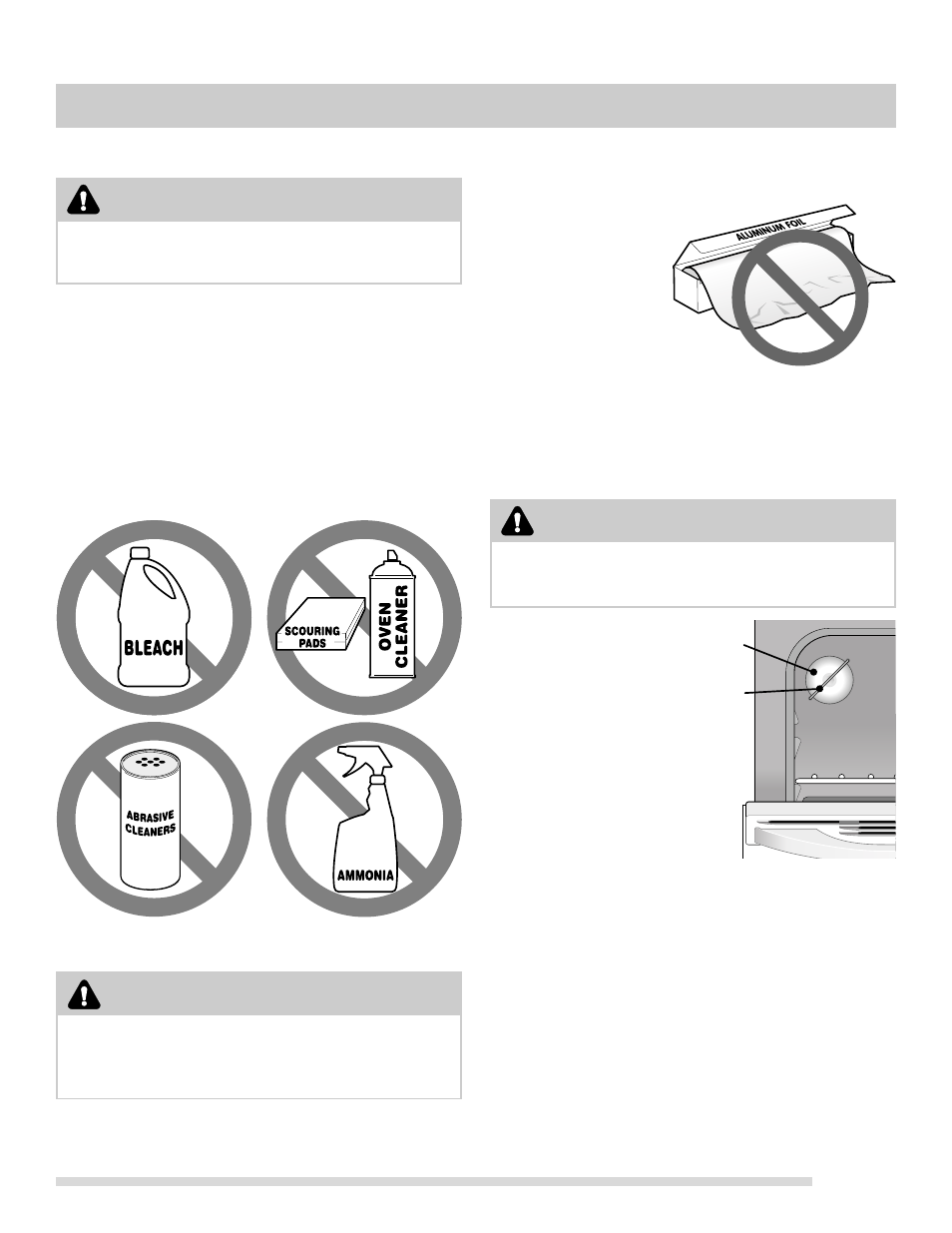 ALUMINUM FOIL

BLEACH

SCOURING PADS

OVEN CLEANER

ABRASIVE CLEANERS

AMMONIA