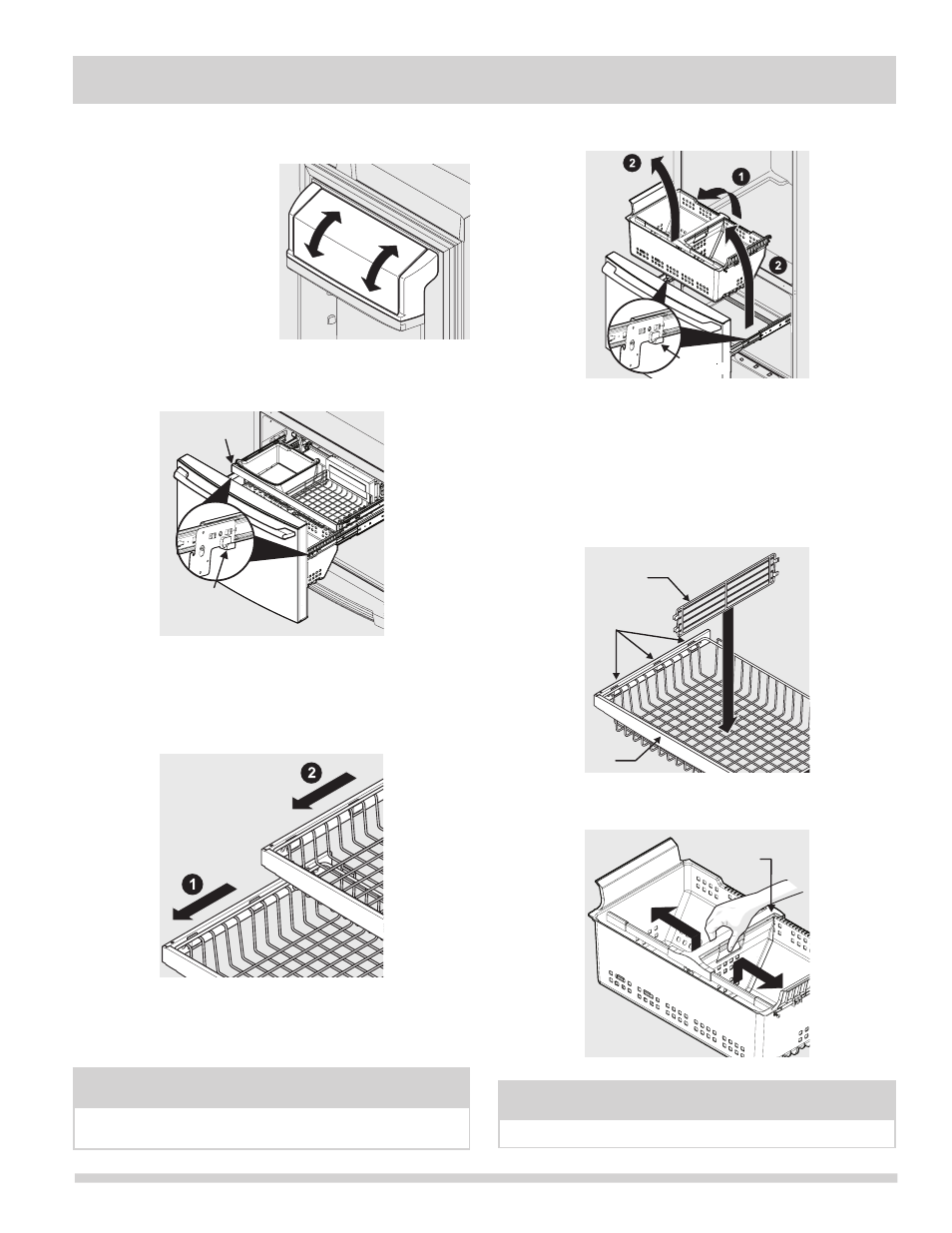 2

1

2

2

1