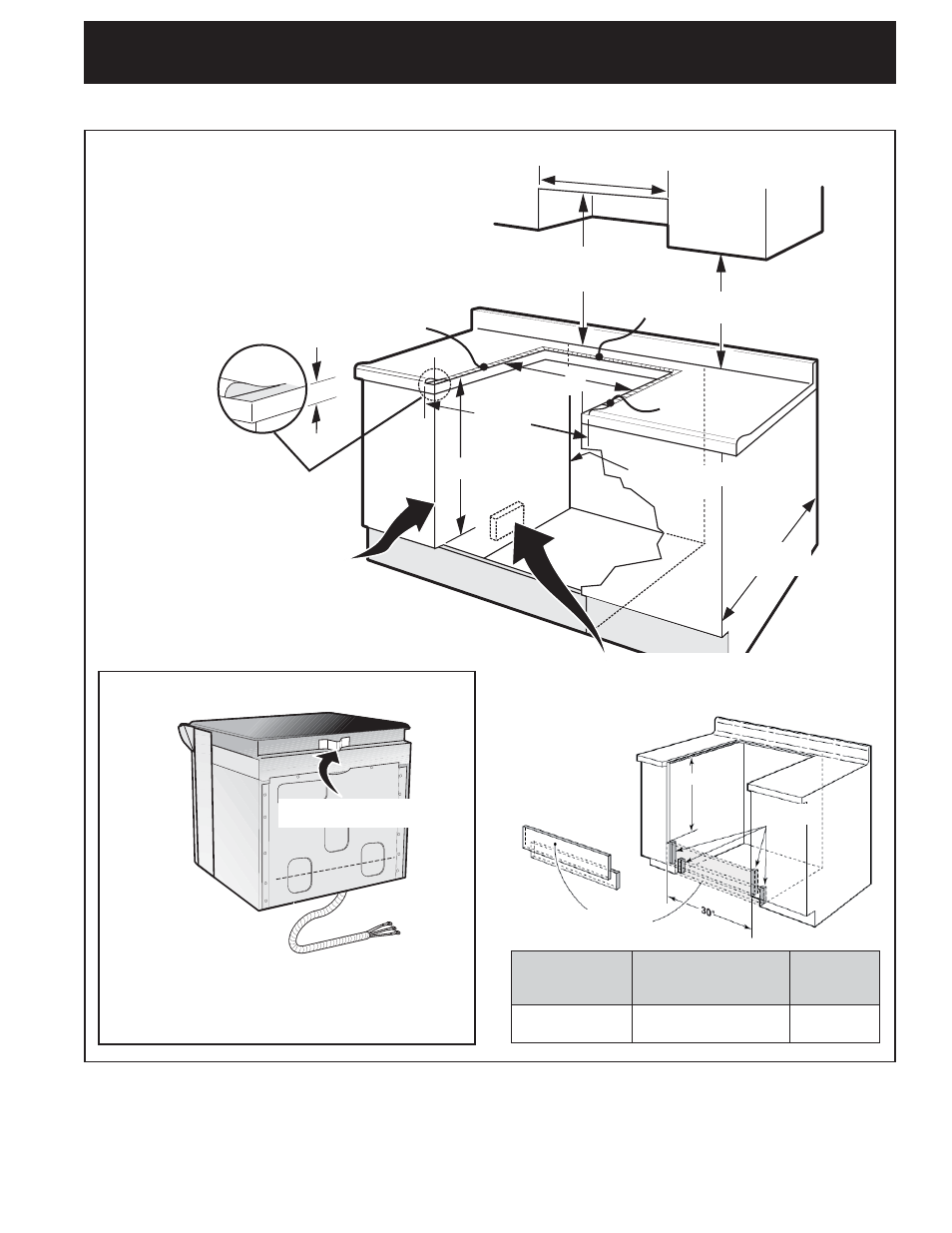 30"