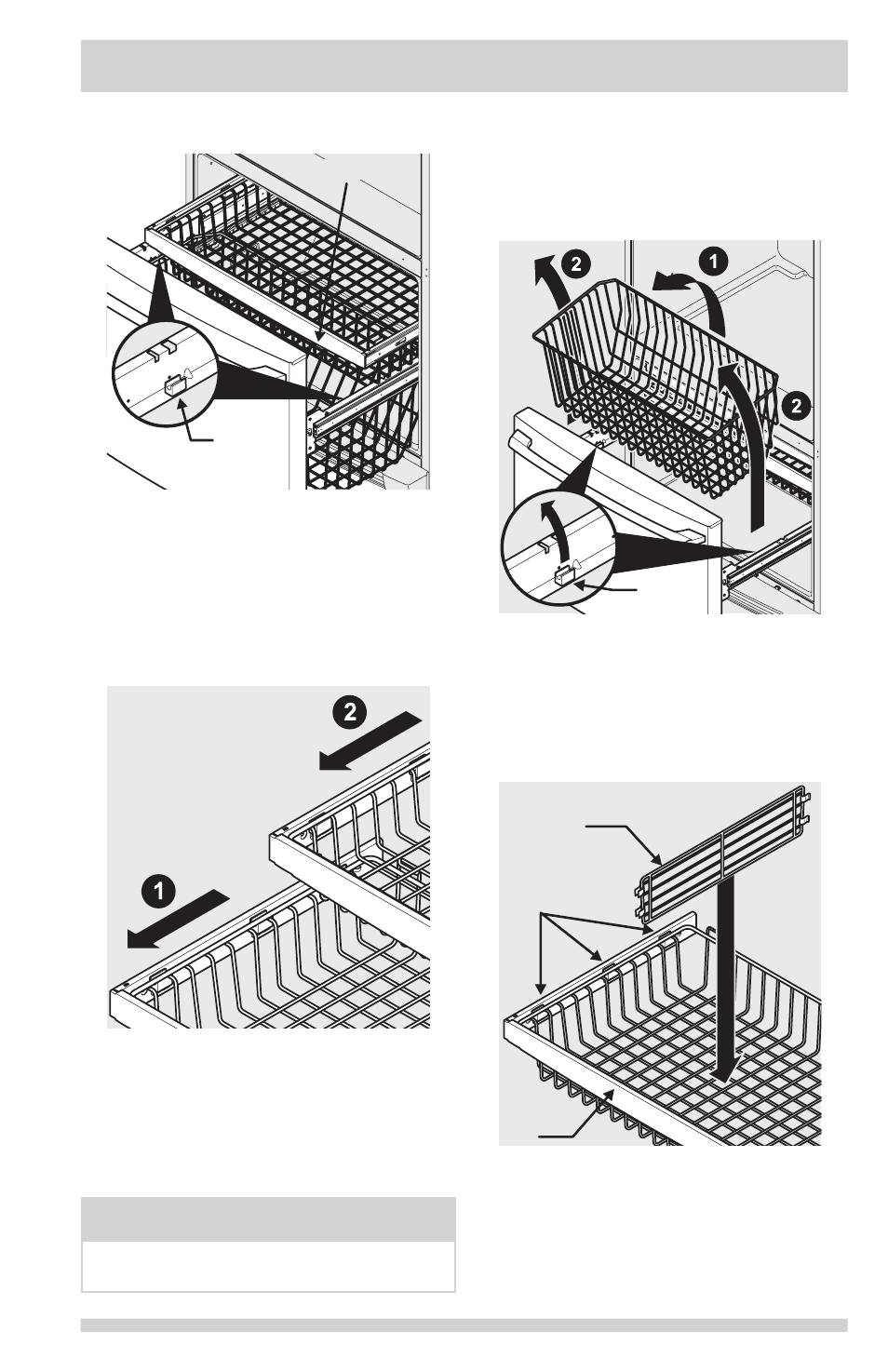 2

1

2

2

1