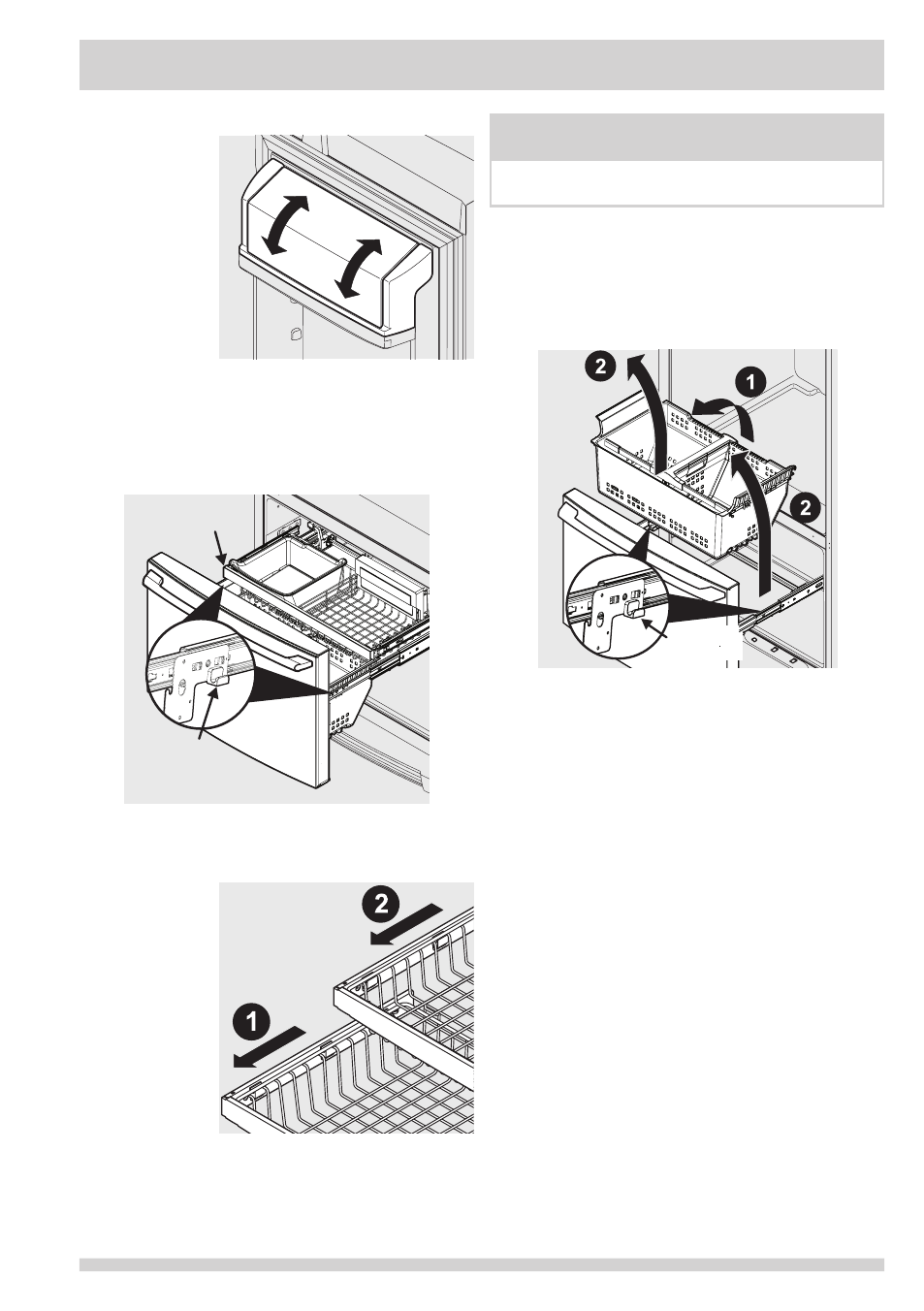 2

1

2

2

1