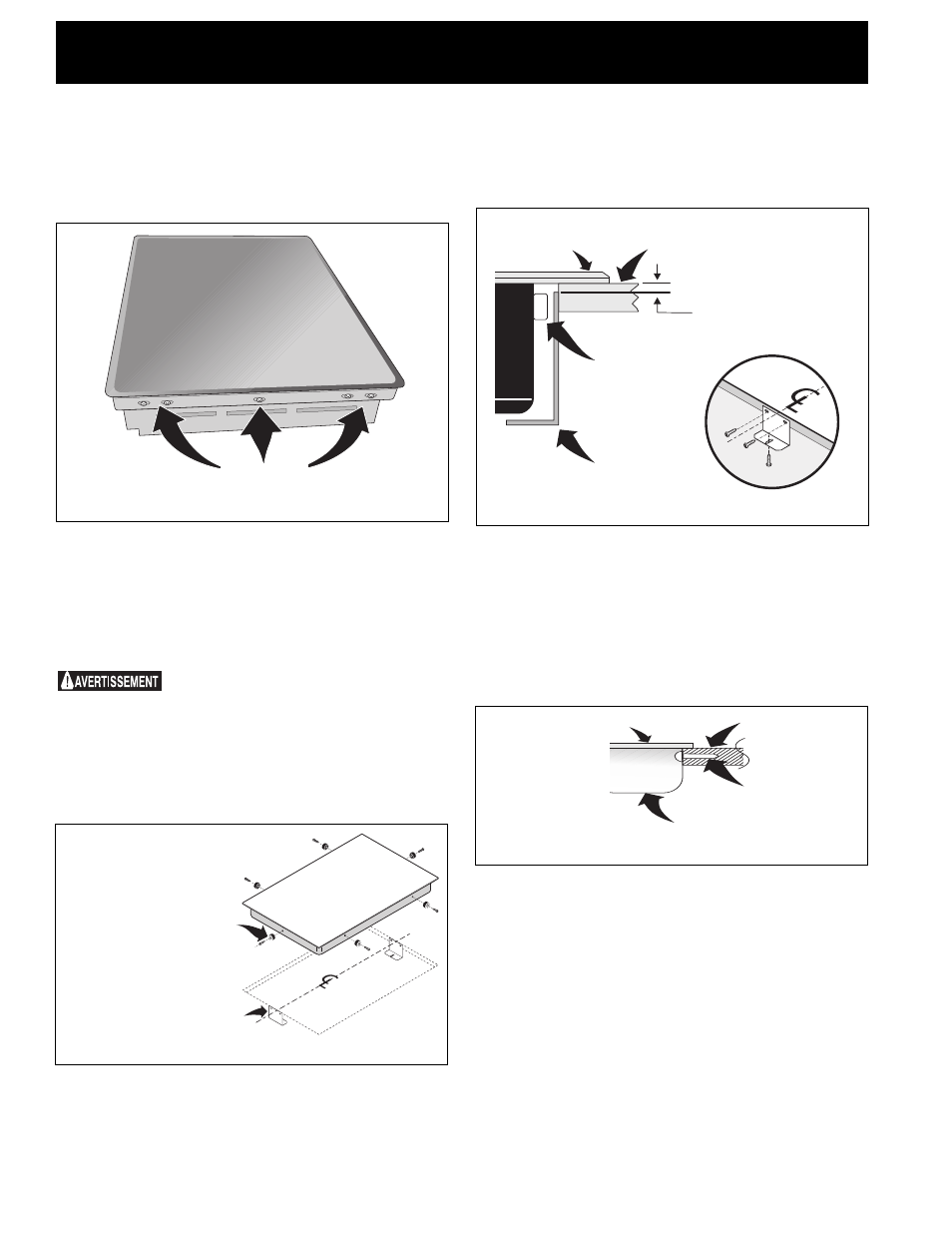 AVERTISSEMENT