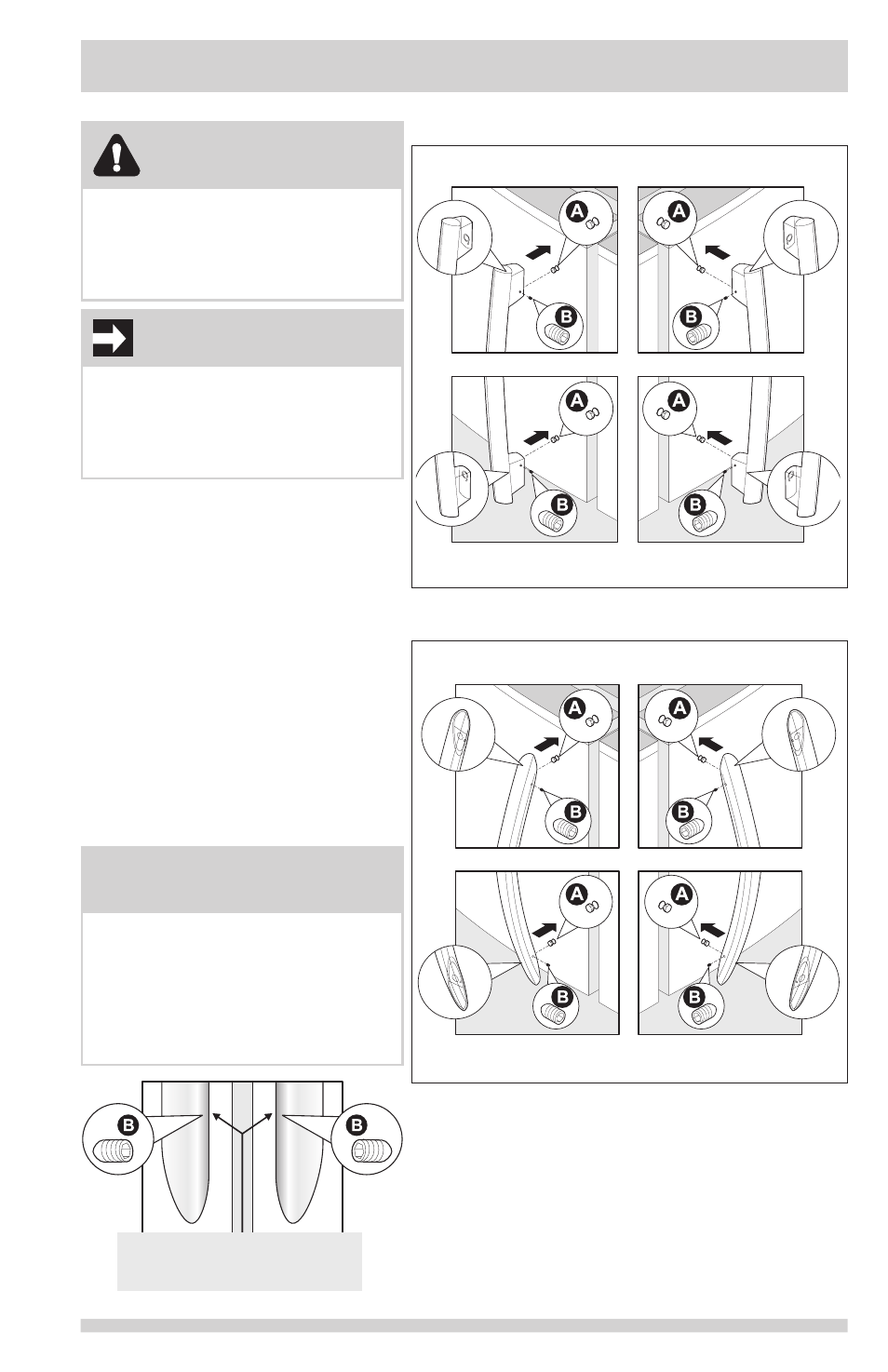 A

B

A

B

A

B

A

B

A

B

A

B

A

B

A

B

B

B