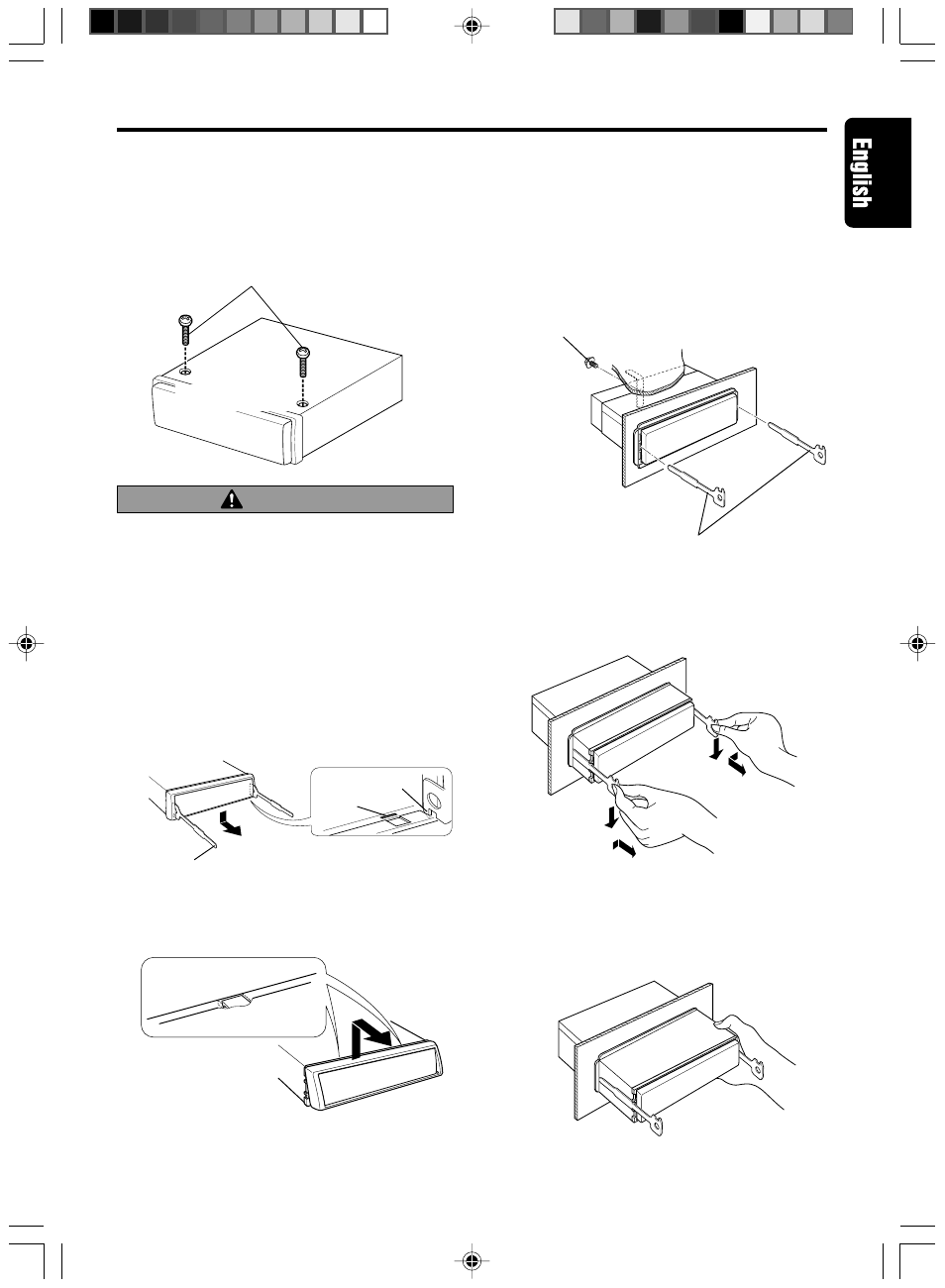 English