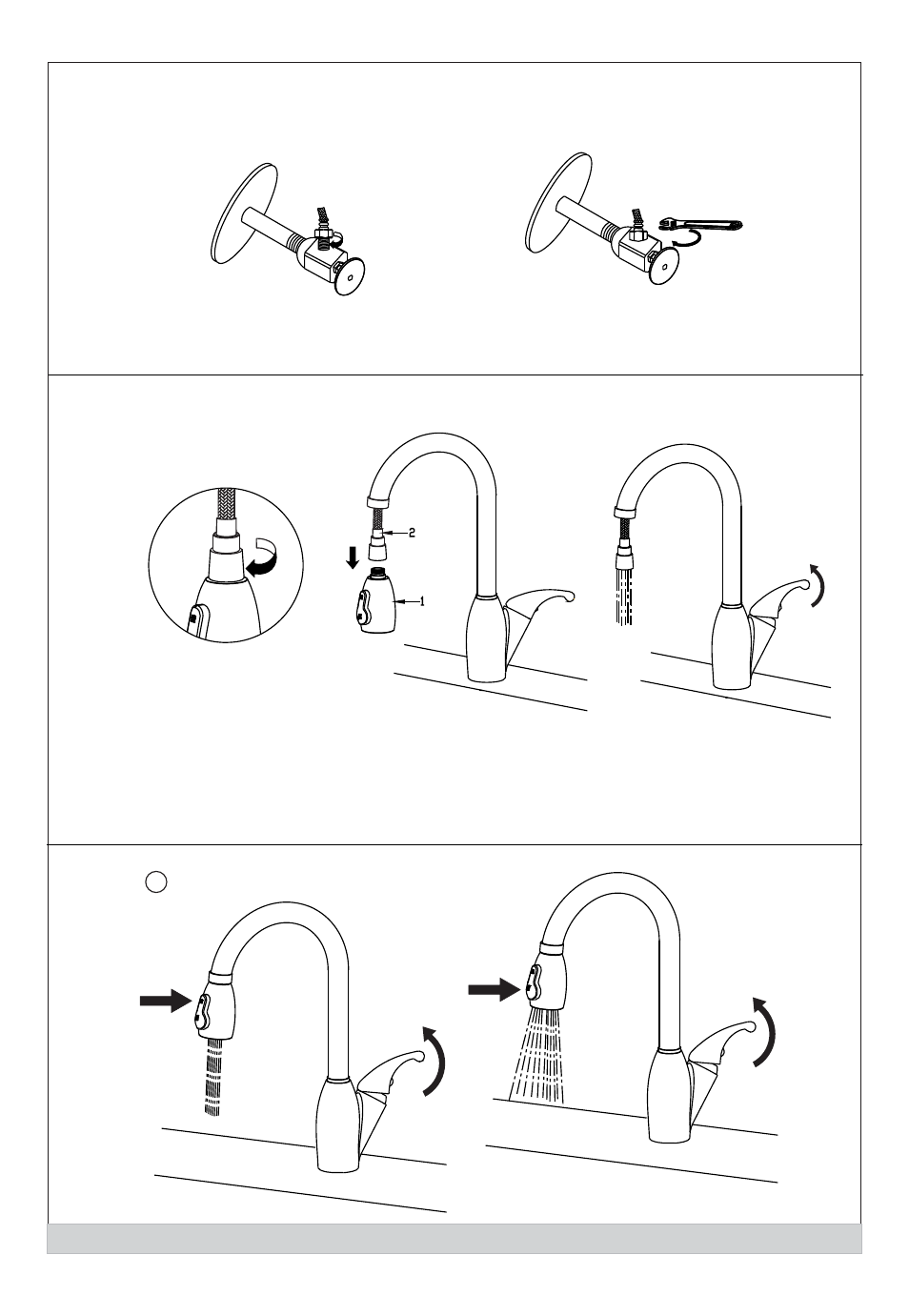 2

1