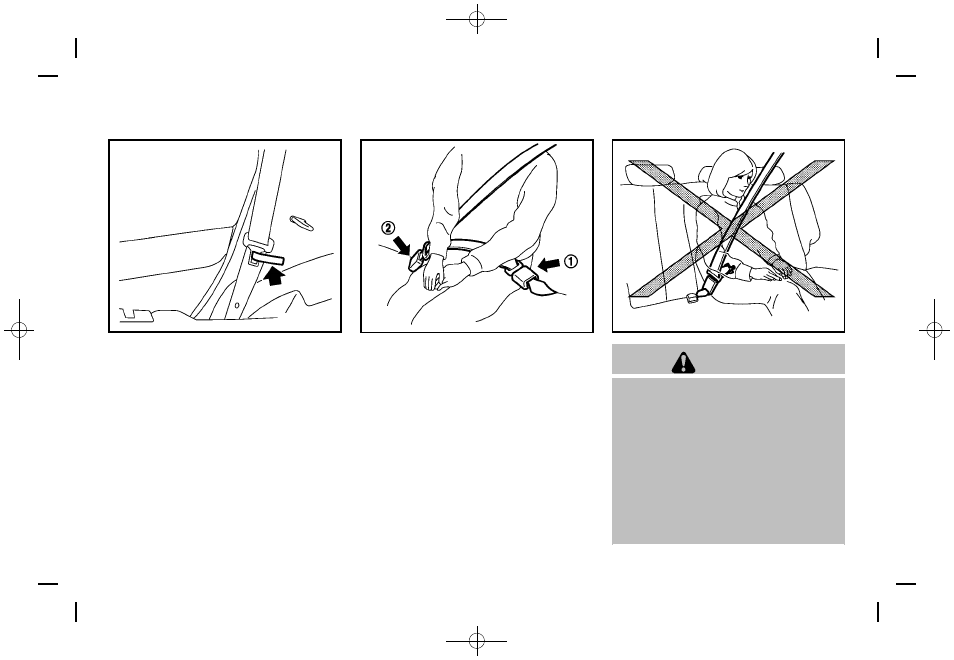 ②

①