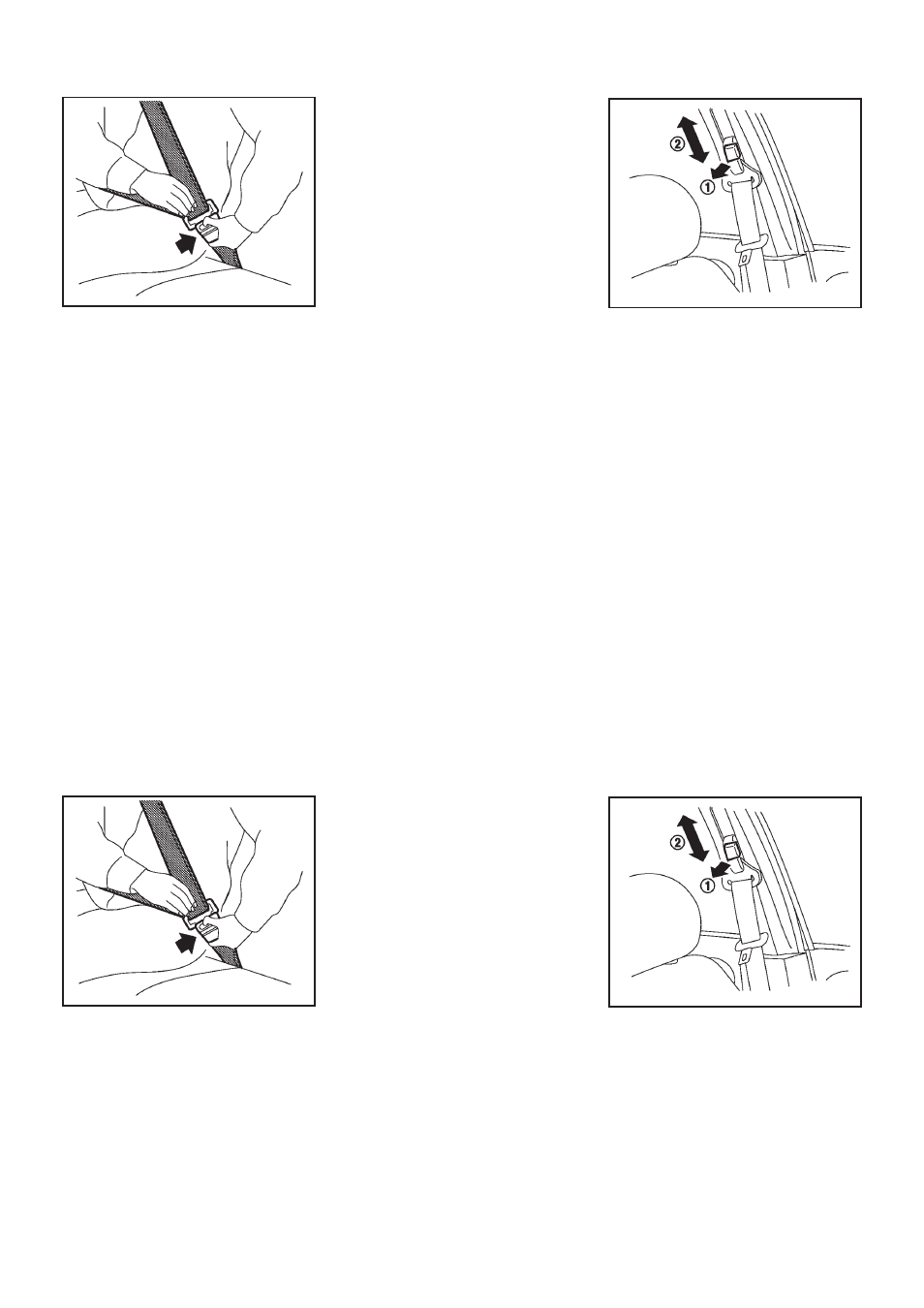 ②
①

②
①