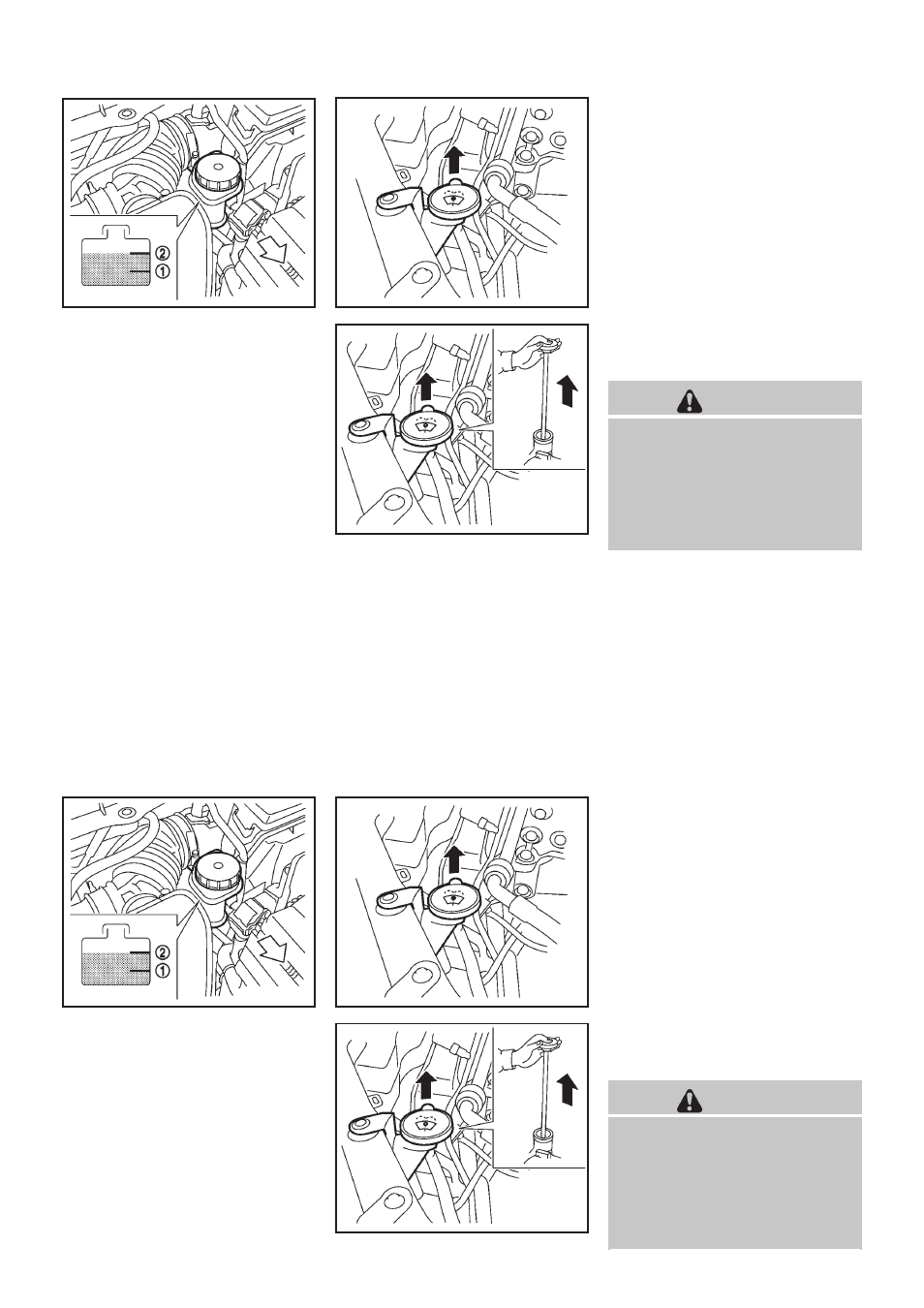 ②
①

②
①