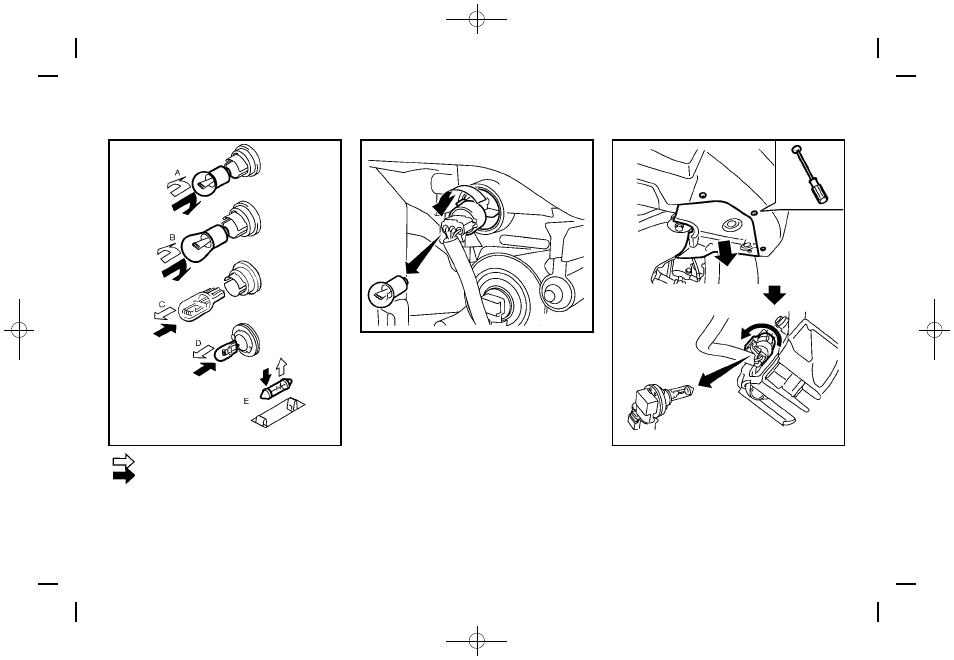 A

B

C

D

E