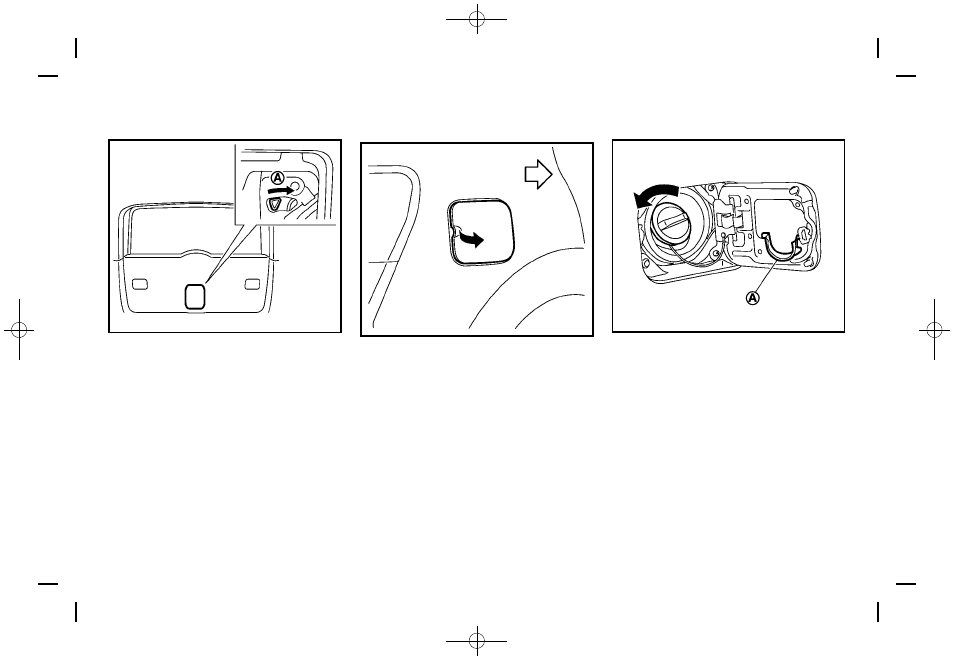 A

A