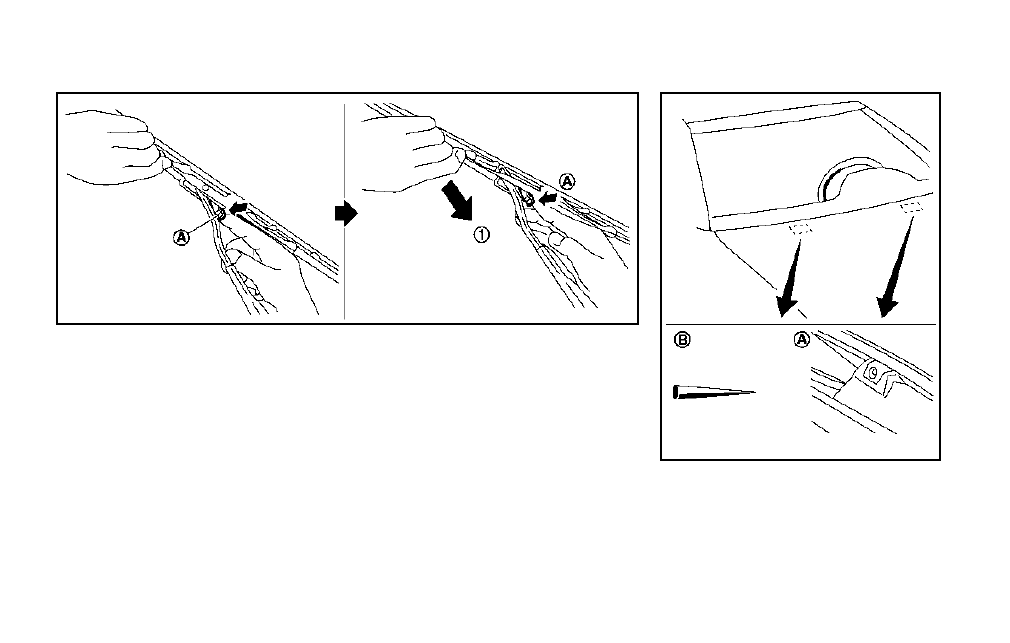 Ⓐ

Ⓐ

①

Ⓑ

Ⓐ