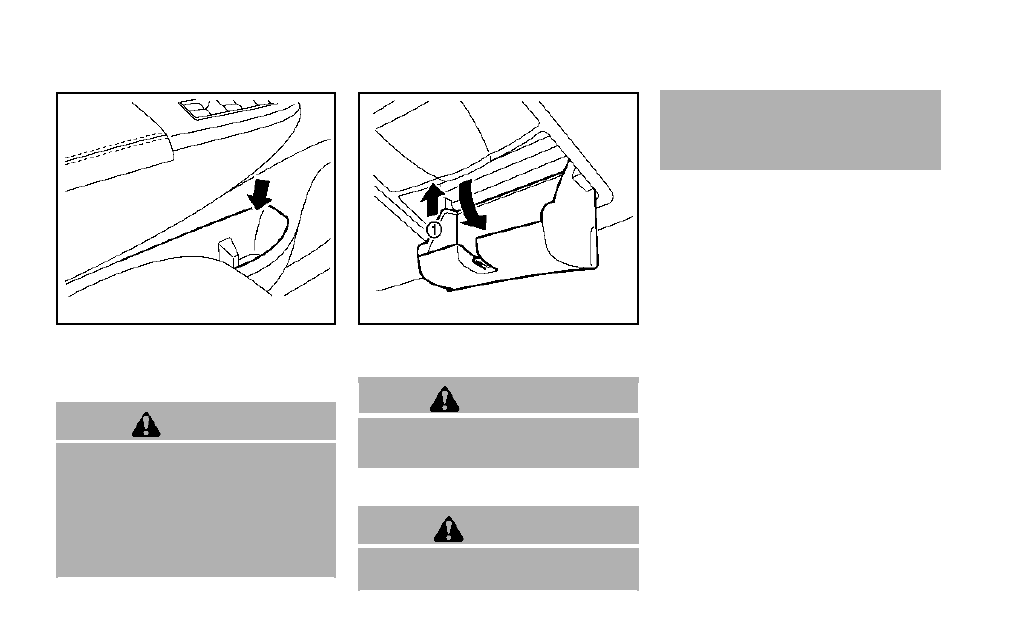 ①