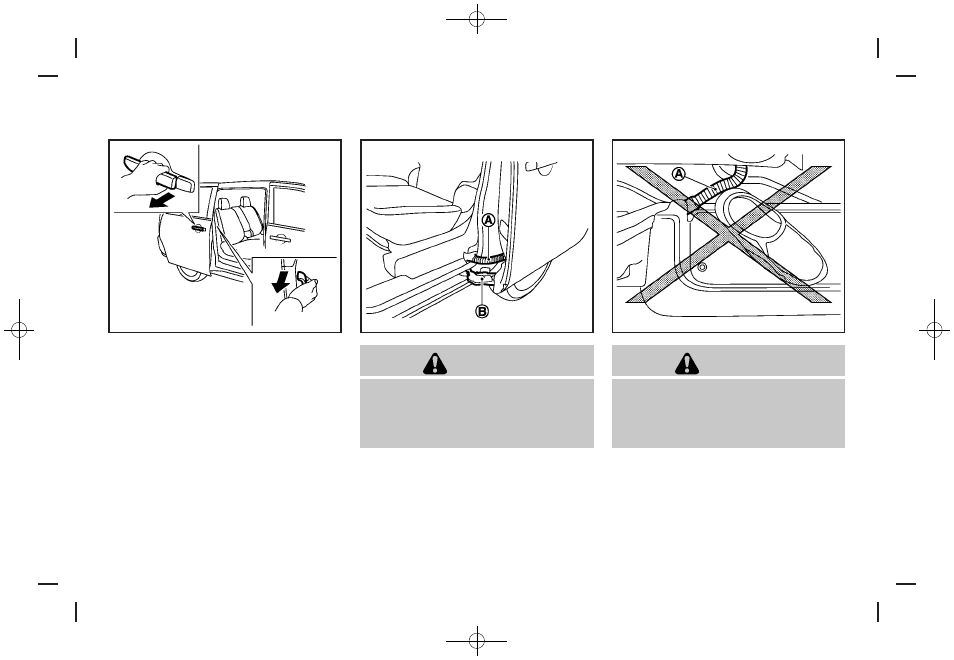 A

B

A