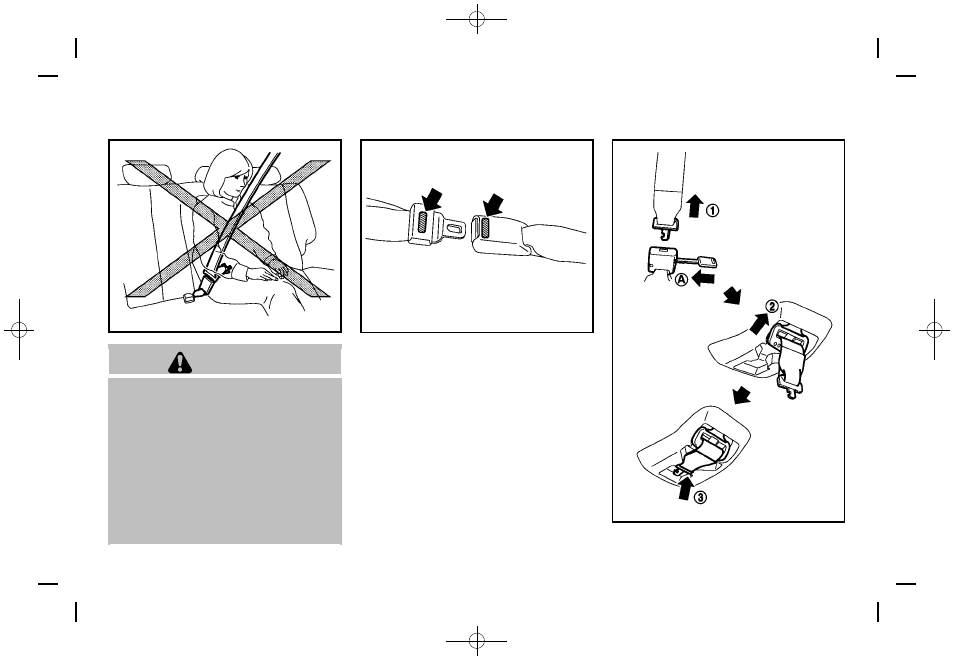 ①

Ⓐ

②

③