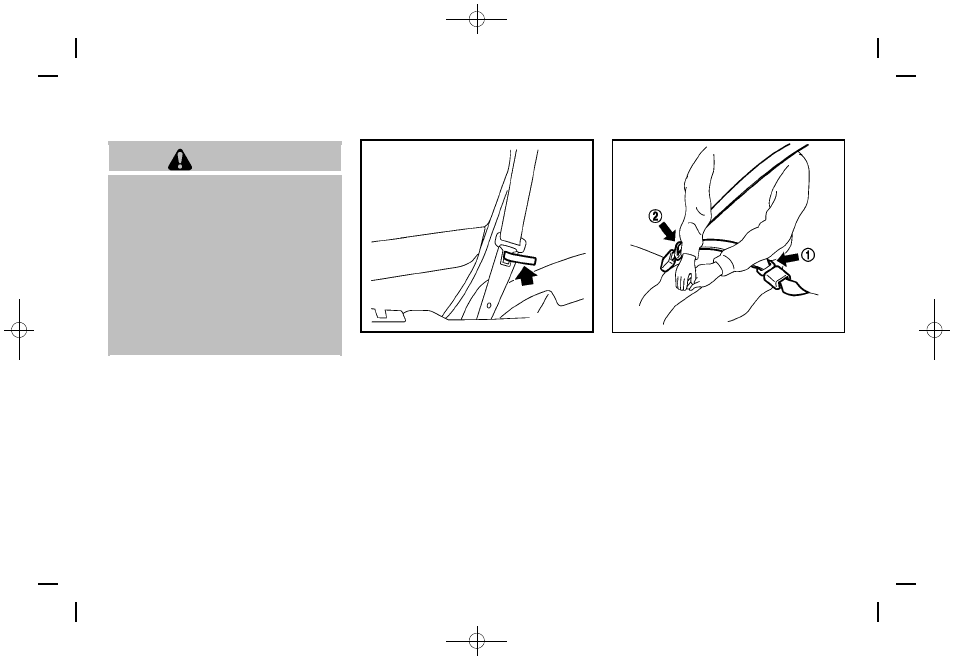 ②
①