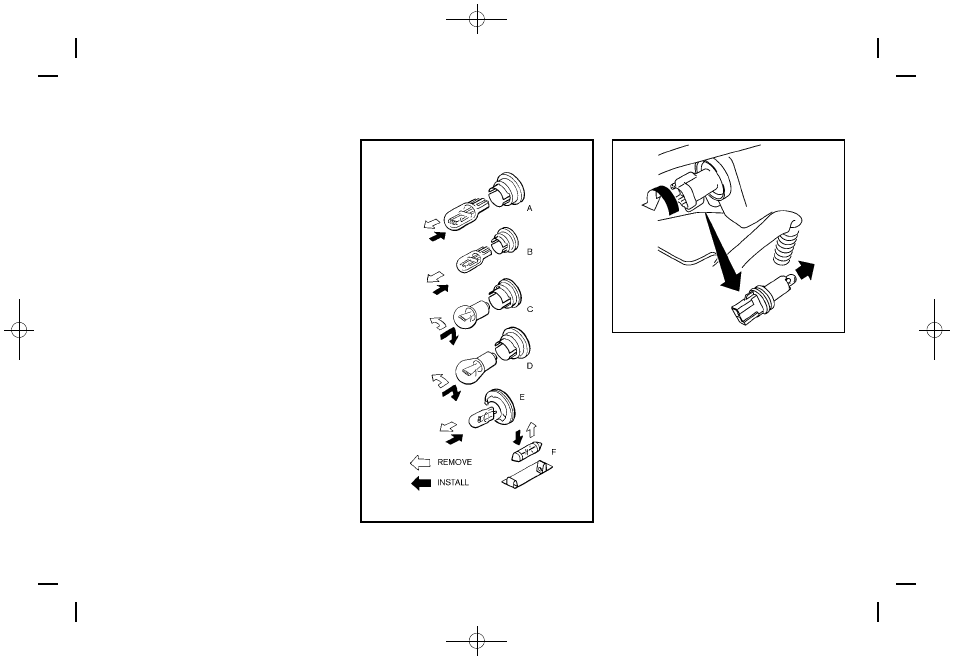 A
B
C
D
E
F
REMOVE
INSTALL