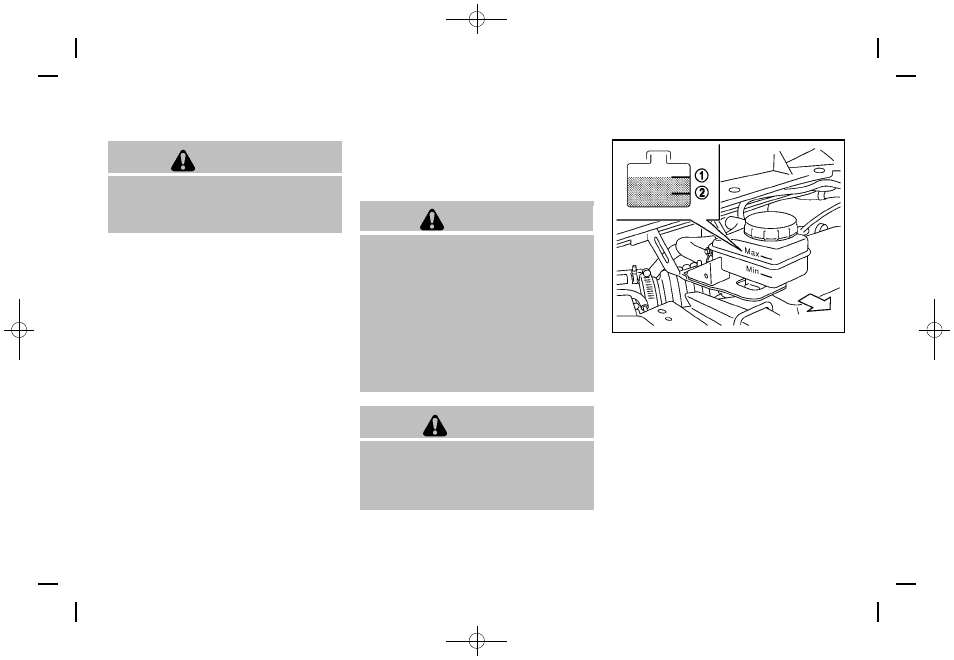 ①
②
Max
Min