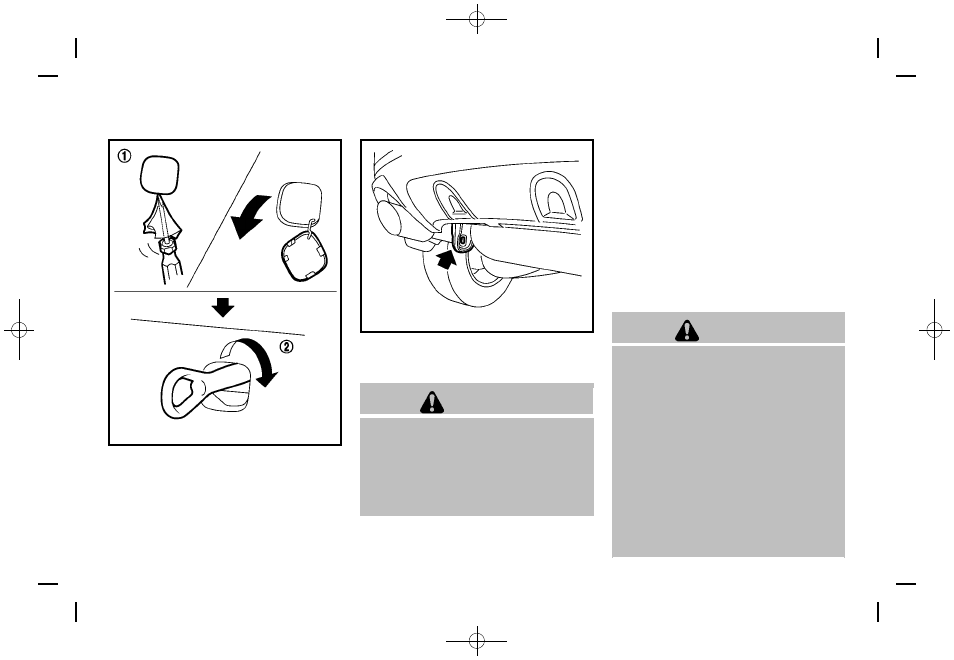 ①

②