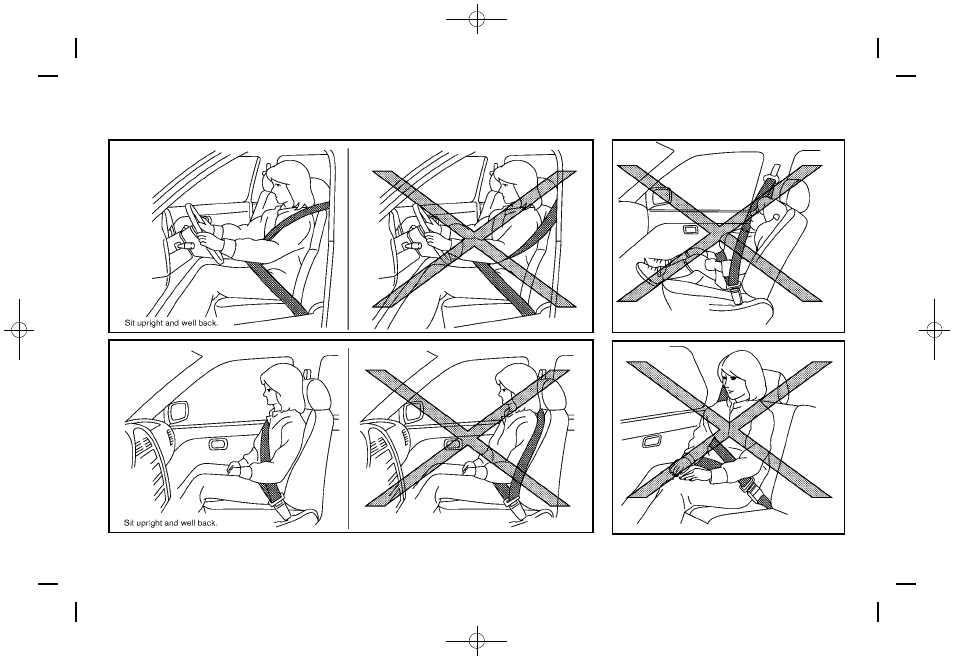 Sit upright and well back.

Sit upright and well back.